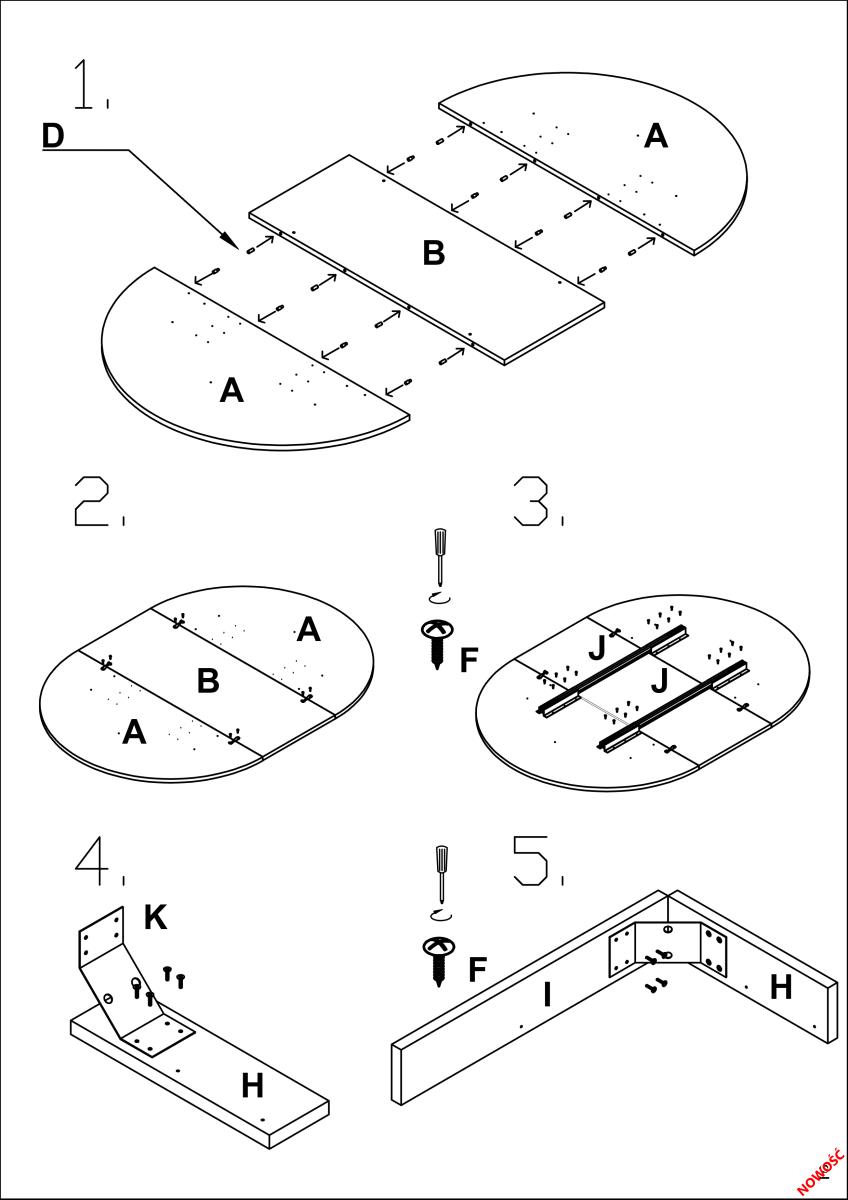 1.

D

A

B

A

2.

A

B

A

3.

F

J

J

4.

K

H

5.

F

I

H

NOWOŚĆ