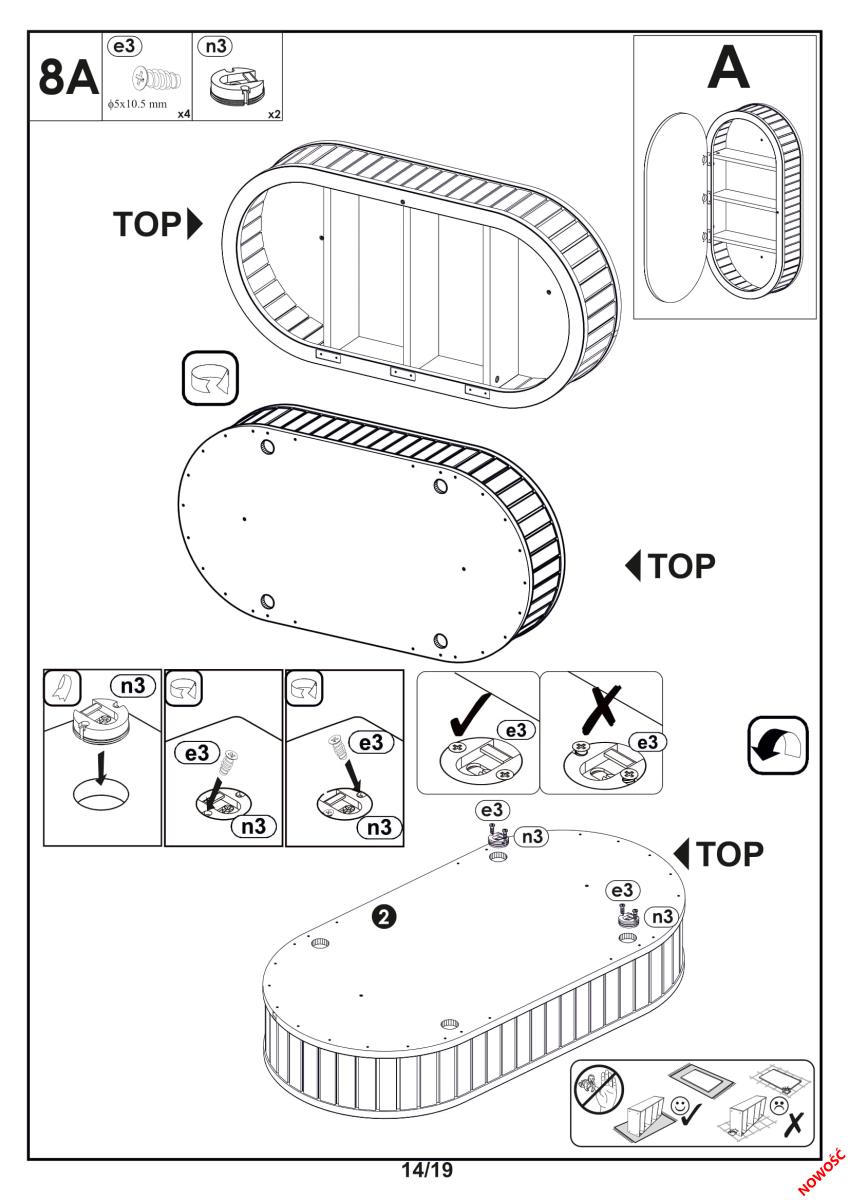 8A
e3
ϕ5x10.5 mm
x4
n3
x2

A

TOP

TOP

n3
e3
n3
e3
n3

e3
e3

e3
n3
TOP
e3
n3
2

14/19

NOWOŚĆ