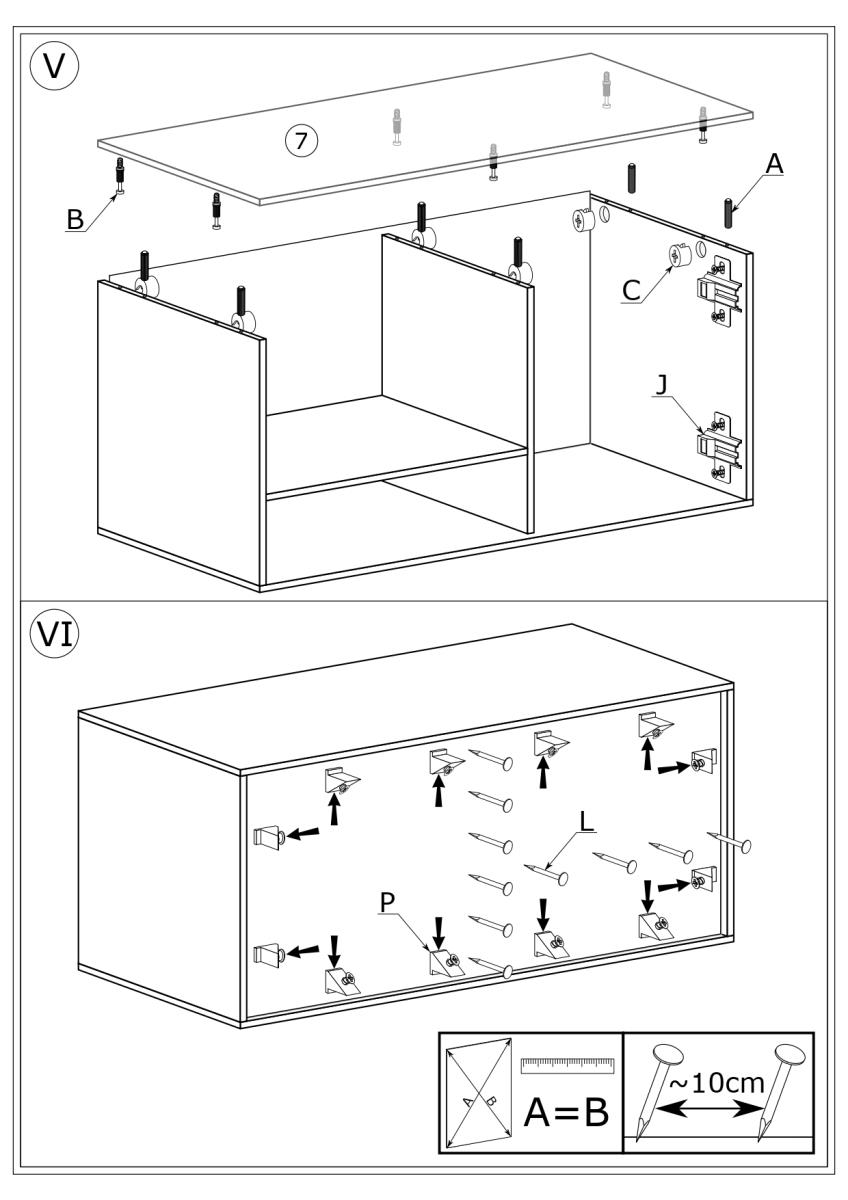 V

7

B

A

C

J

VI

L

P

A B

A=B

~10cm