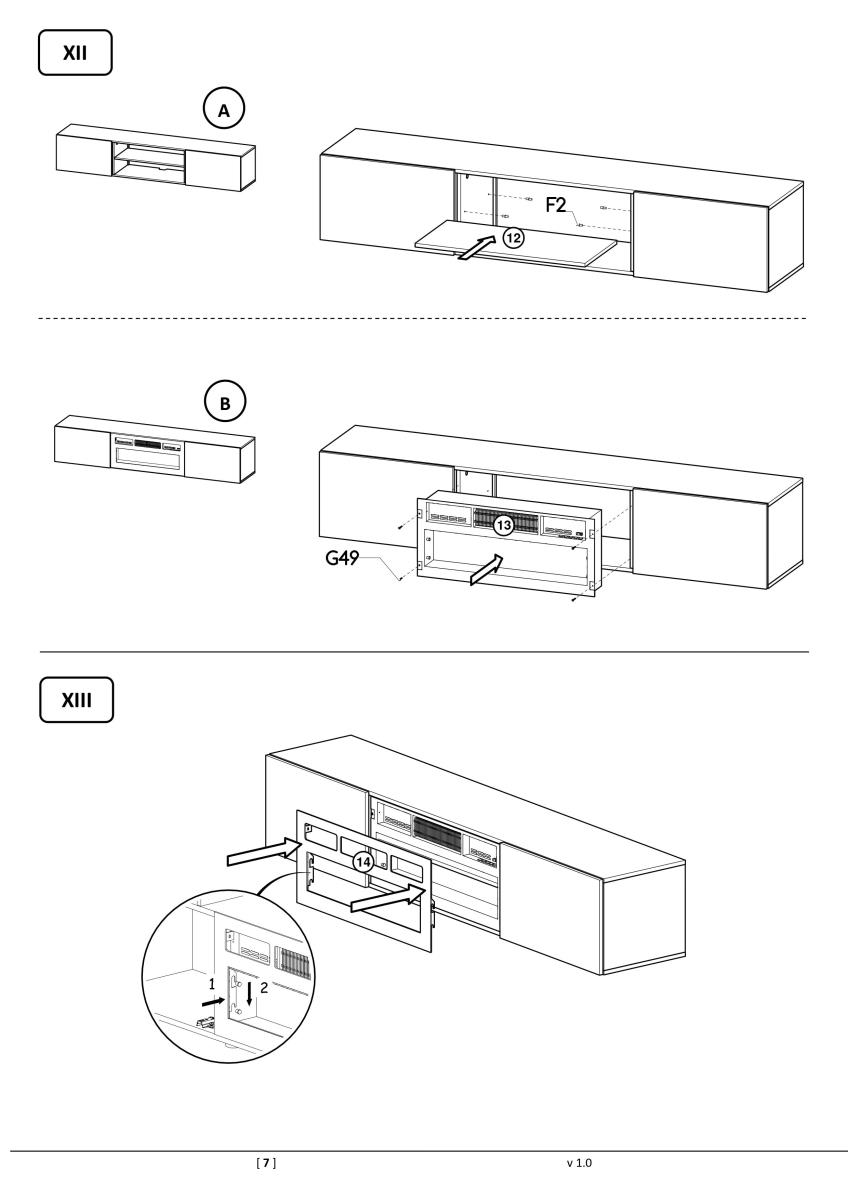 XII

A

F2

12

B

13

G49

XIII

14

1

2

[ 7 ]

v 1.0