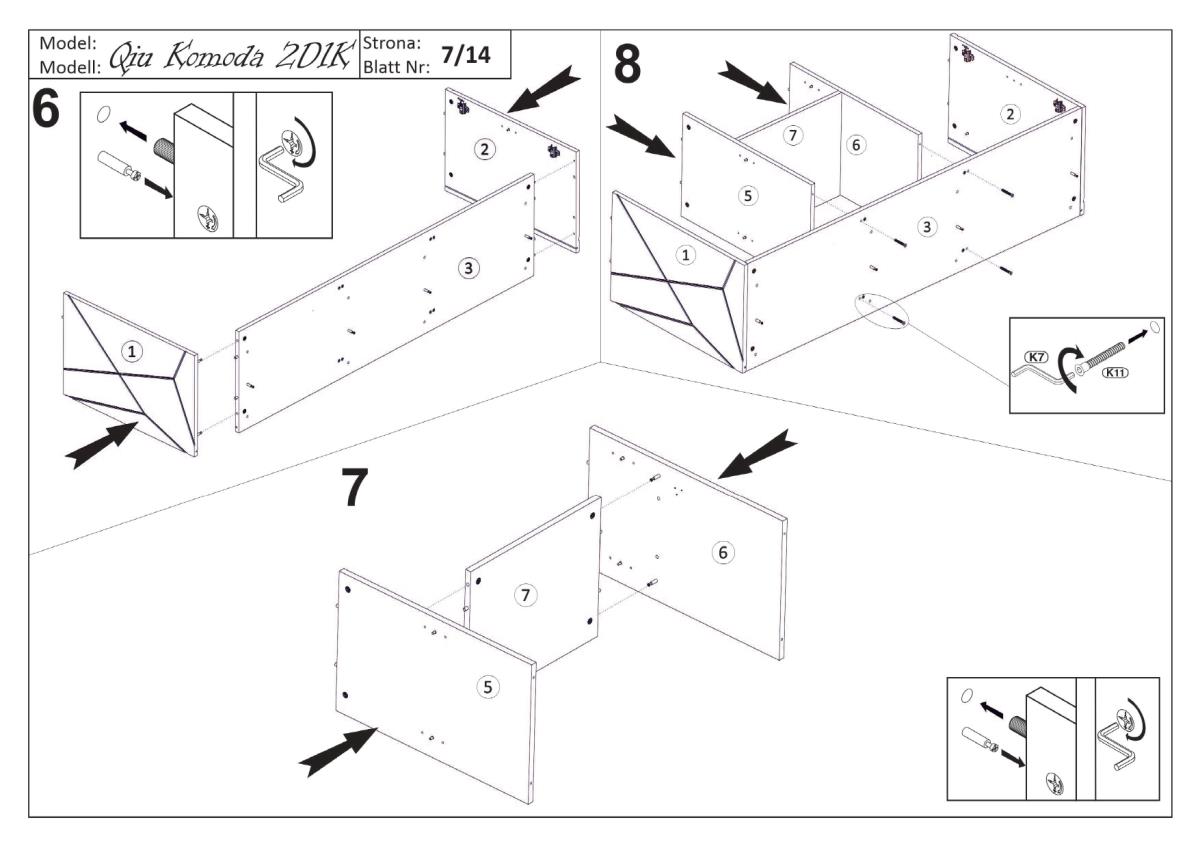 Model:
Modell: Qiu Komoda 2D1K

Strona:
Blatt Nr: 7/14

6

2

3

1

8

7

6

2

5

3

1

K7

K11

7

6

7

5