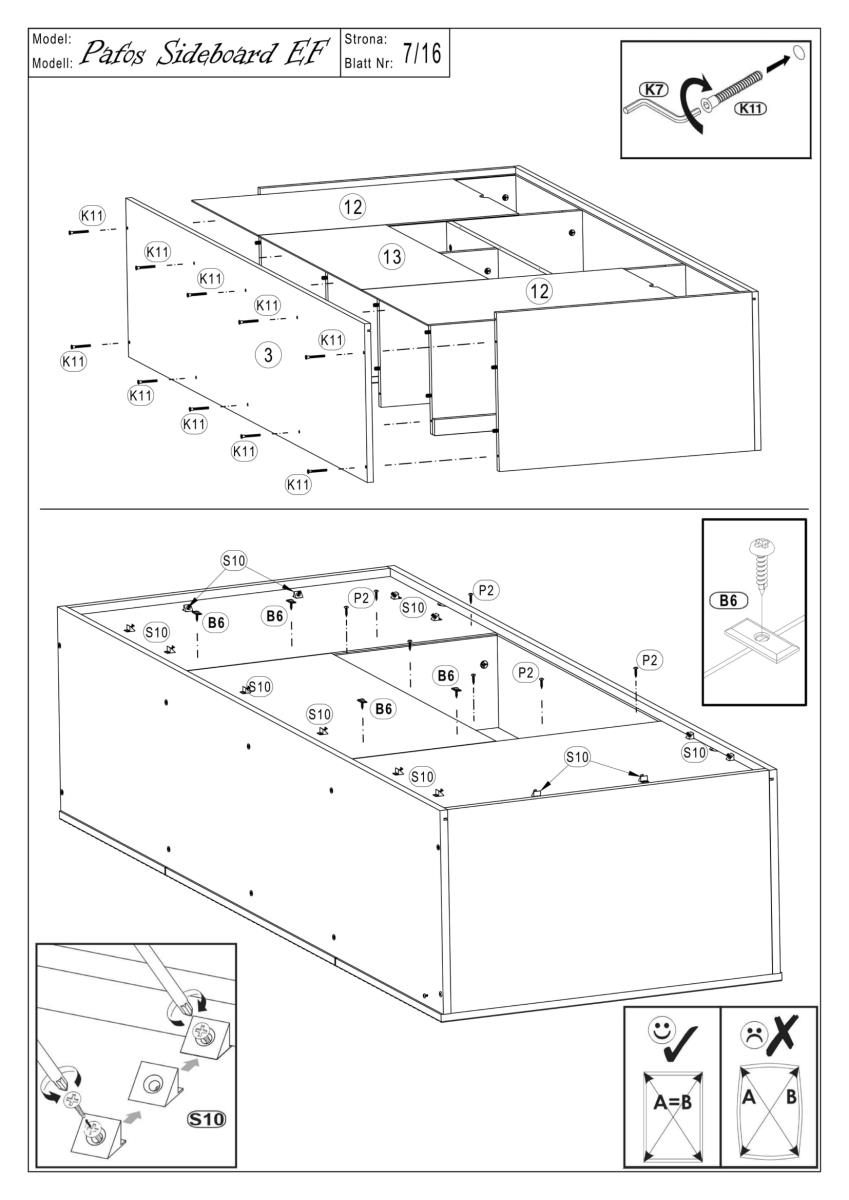 Model:
Modell: Pafos Sideboard EF

Strona:
Blatt Nr: 7/16

K7
K11

K11
K11
K11
K11
K11
K11
K11
K11
K11
K11
12
13
12
3

S10
B6
B6
P2
S10
P2
S10
S10
B6
P2
P2
S10
B6
S10
S10
S10

B6

S10

A=B

A B