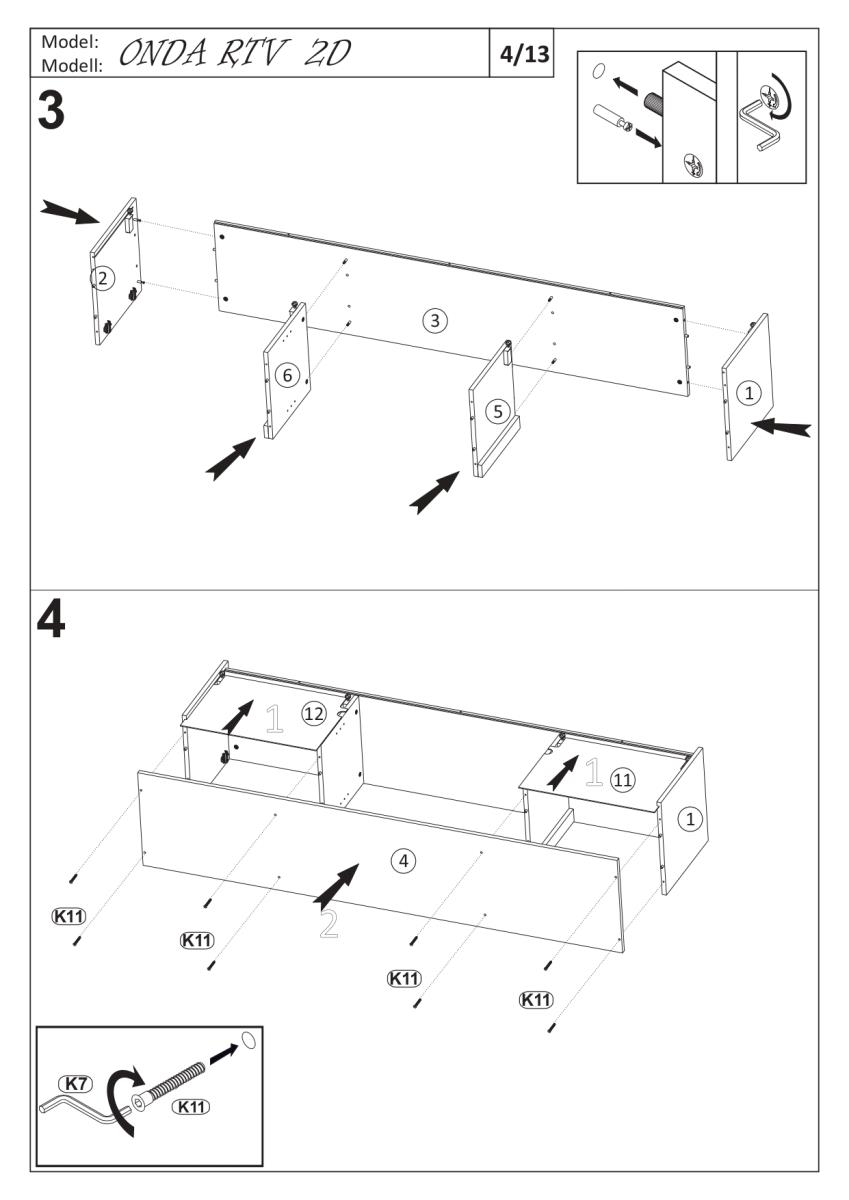 Model:
Modell: ONDA RTV 2D

4/13

3

2

3

6

5

1

4

1

12

1

11

1

4

2

K11

K11

K11

K11

K7

K11