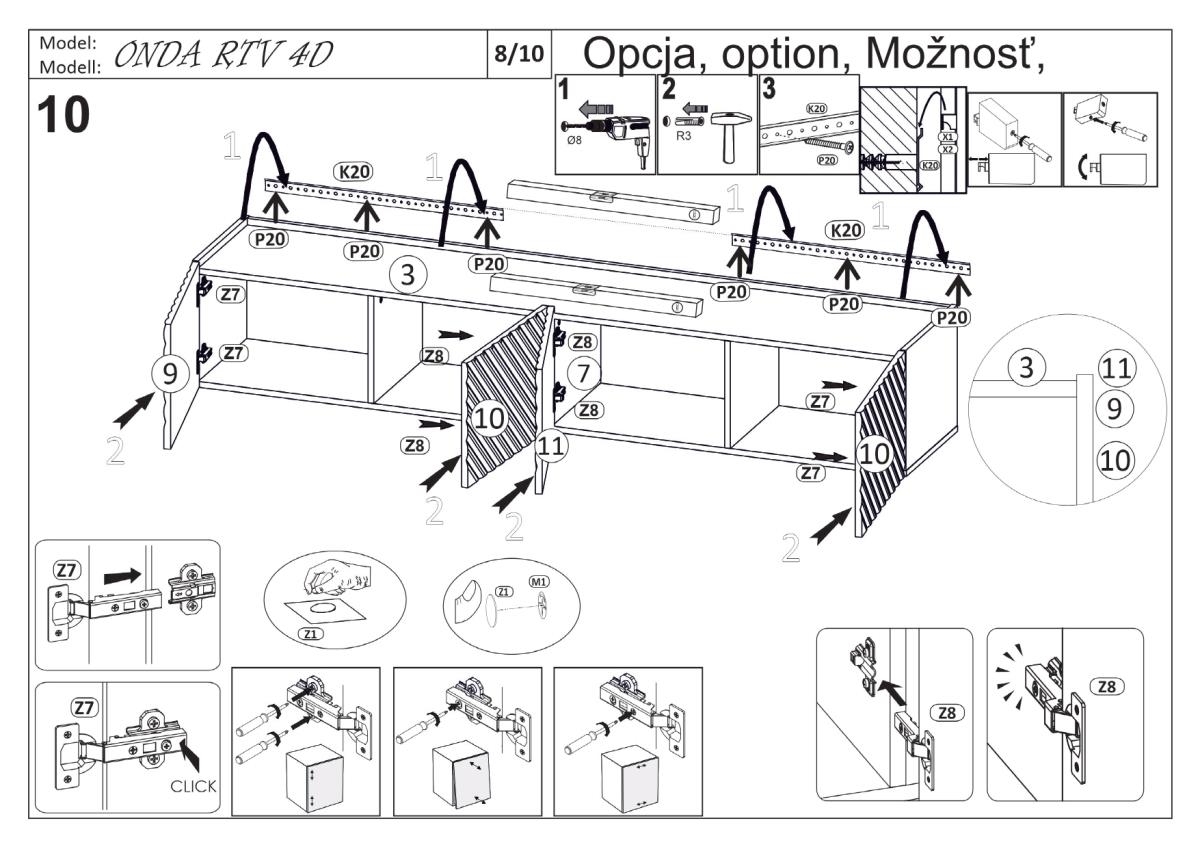 Model:
Modell: ONDA RTV 4D

8/10

Opcja, option, Možnosť,

10

1
Ø8

2
R3

3
K20
P20

X1
X2
K20

1
K20
1
P20
P20
P20
3
1
K20
1
P20
P20
P20

Z7
Z7
9
2
Z8
Z8
10
2
Z8
7
Z8
11
2
Z7
Z7
10
2

3
11
9
10

Z7

Z1

Z1
M1

Z7
CLICK

Z8

Z8