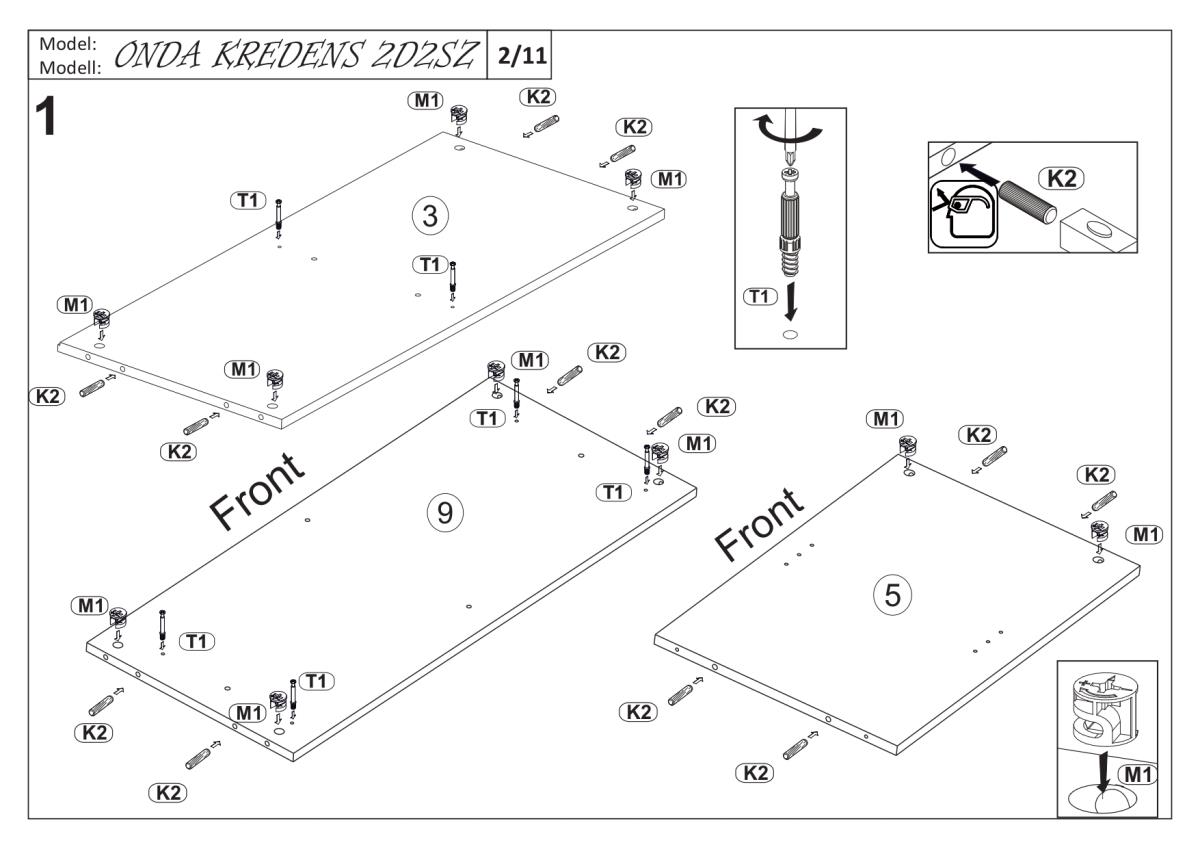 Model:
Modell: ONDA KREDENS 2D2SZ 2/11

1

M1 K2 K2 M1 T1 3 T1 M1 M1 K2 K2

T1

K2

M1 K2 T1 K2 M1 T1 Front 9 M1 T1 T1 M1 K2 K2

M1 K2 K2 M1 Front 5 K2 K2

M1