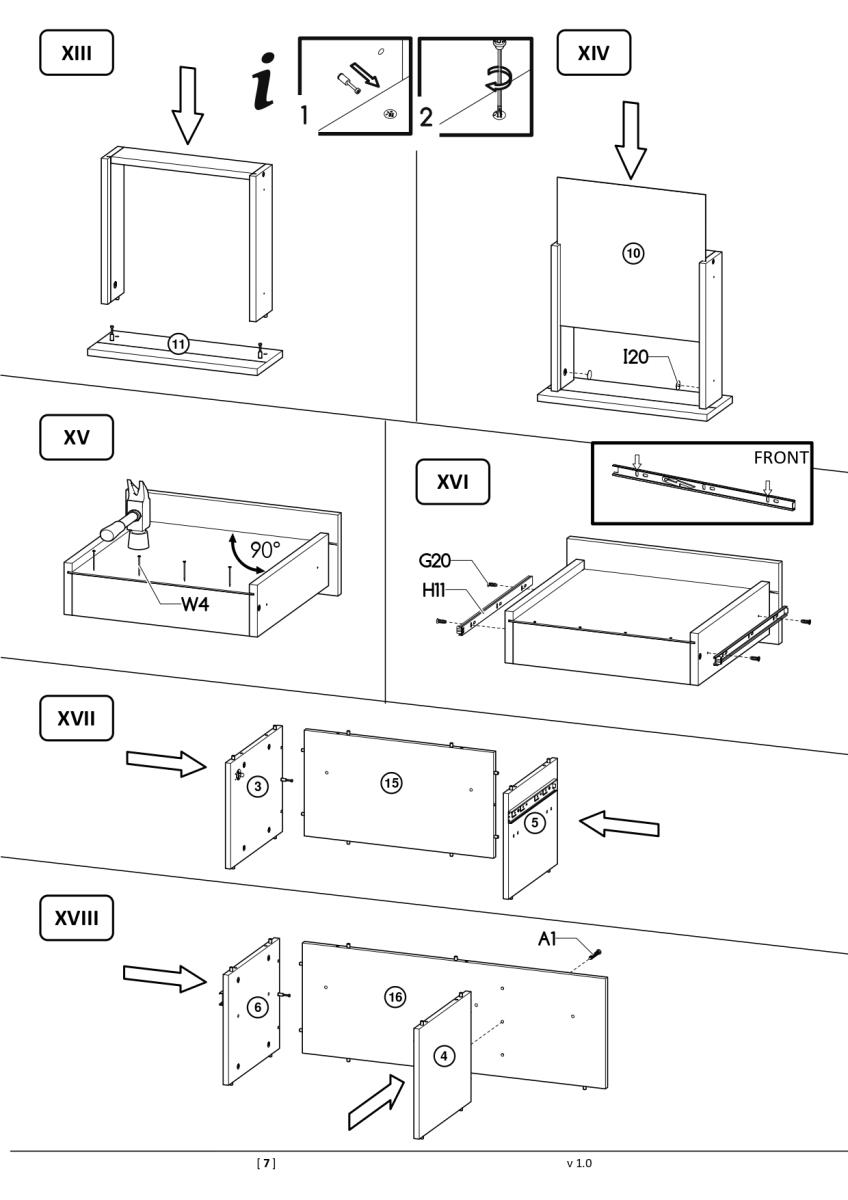 XIII

i

1

2

XIV

11

10

I20

XV

90°

W4

XVI

FRONT

G20

H11

XVII

3

15

5

XVIII

A1

6

16

4

[ 7 ]

v 1.0