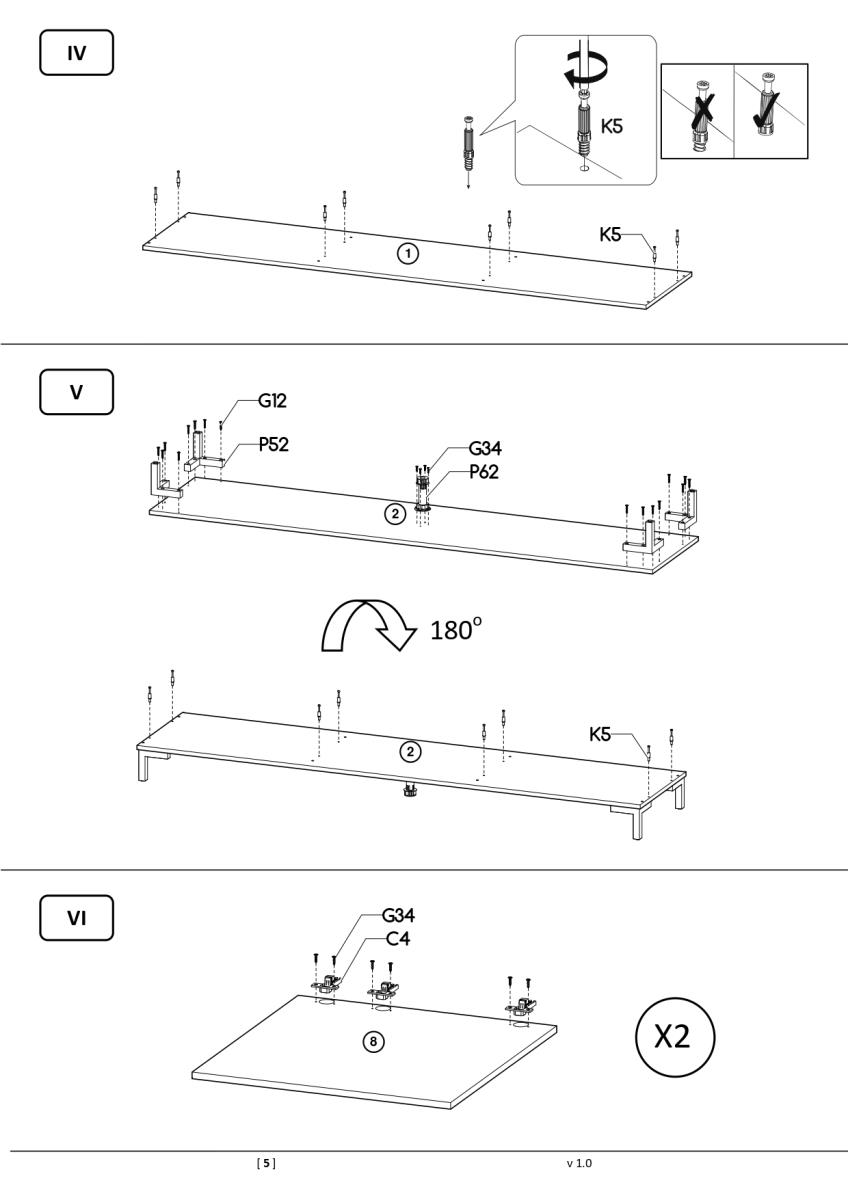 IV

K5

K5

1

V

G12

P52

G34

P62

2

180°

K5

2

VI

G34

C4

8

X2

[5]

v 1.0