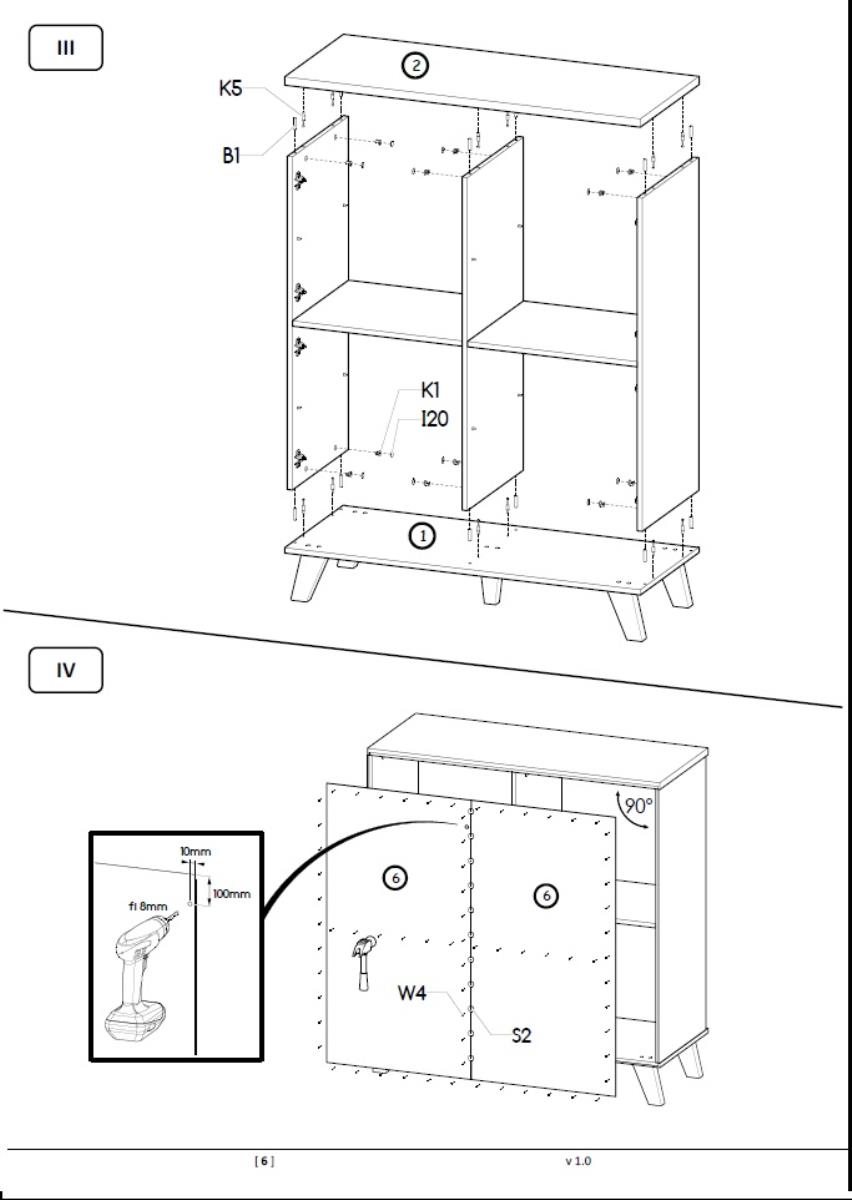 III

2

K5

B1

K1

I20

1

IV

90°

10mm

100mm

fi 8mm

6

6

W4

S2

[ 6 ]

v 1.0