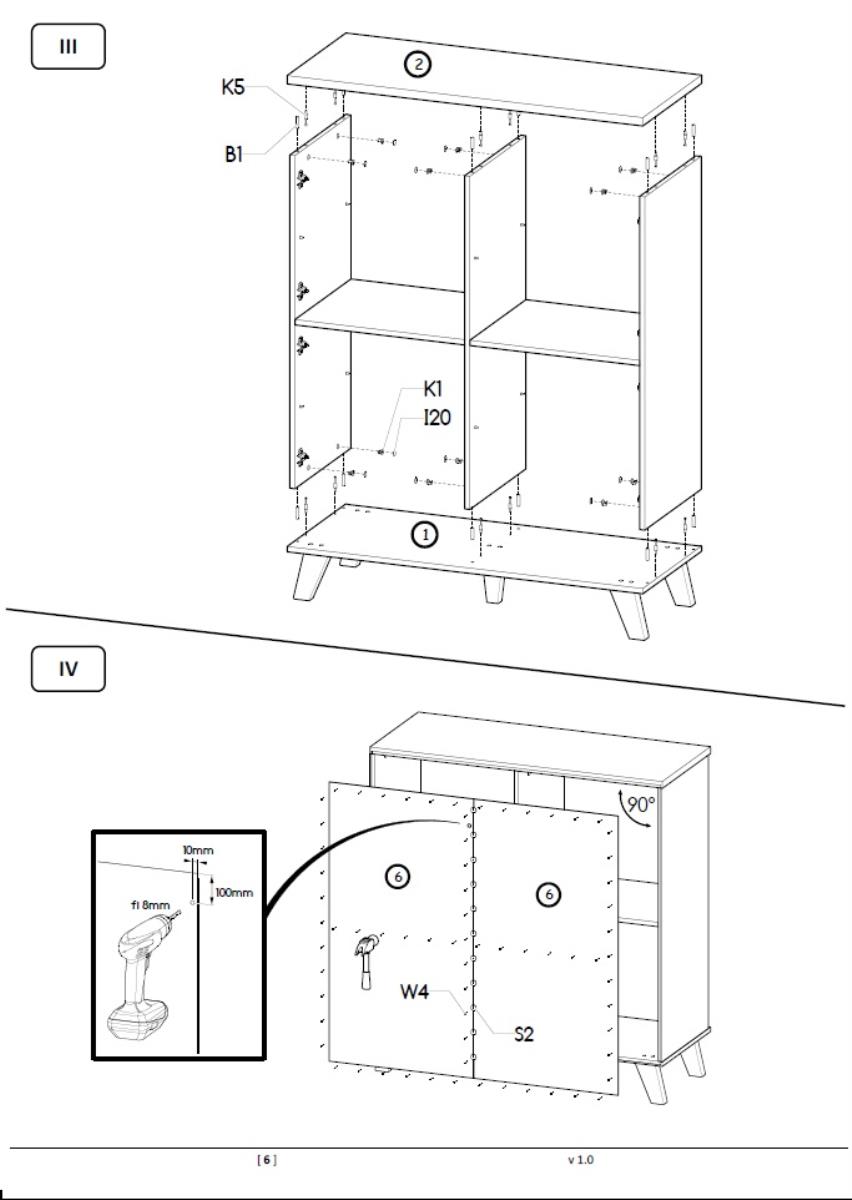 III

2

K5

B1

K1

I20

1

IV

90°

10mm

100mm

fi 8mm

6

6

W4

S2

[ 6 ]

v 1.0