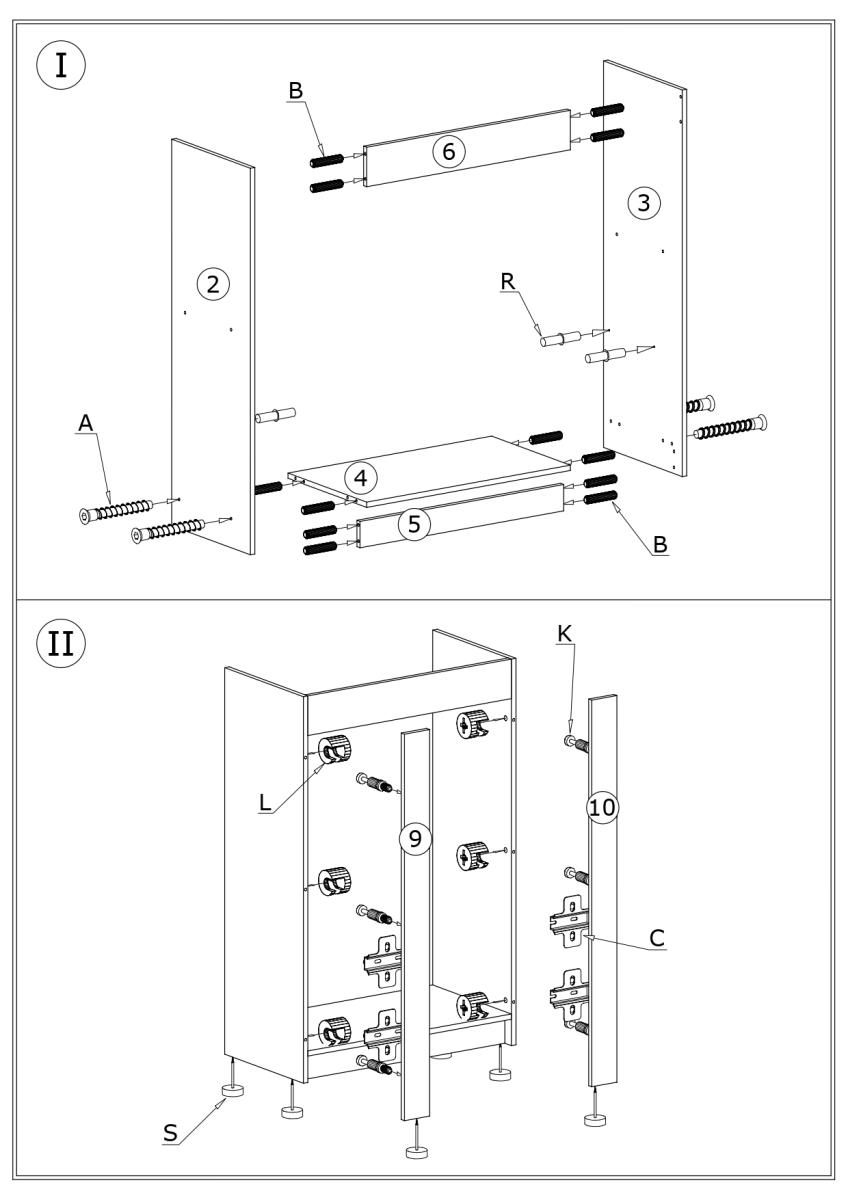 I

B

6

3

2

R

A

4

5

B

II

K

L

9

10

C

S