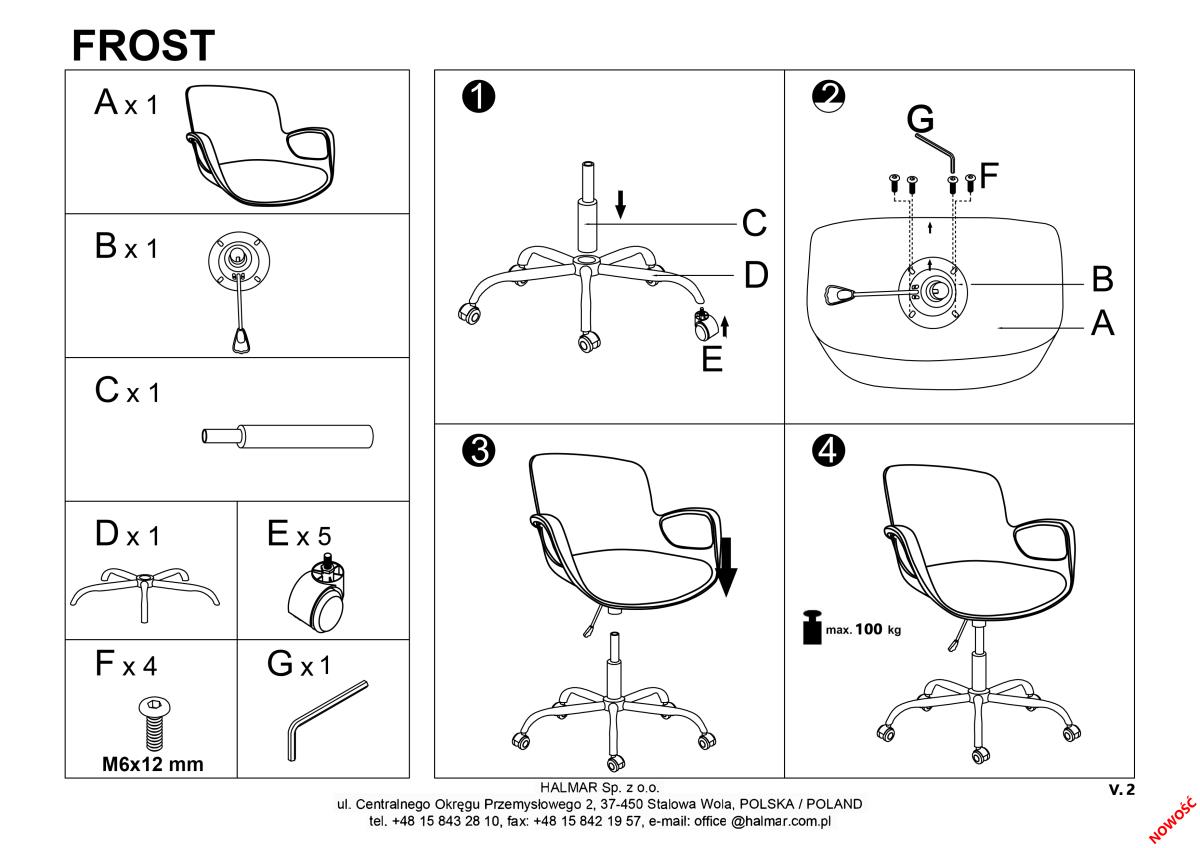 FROST

A x 1

B x 1

C x 1

D x 1

E x 5

F x 4

M6x12 mm

G x 1

1

C

D

E

2

G

F

B

A

3

4

max. 100 kg

HALMAR Sp. z o.o.
ul. Centralnego Okręgu Przemysłowego 2, 37-450 Stalowa Wola, POLSKA / POLAND
tel. +48 15 843 28 10, fax: +48 15 842 19 57, e-mail: office @halmar.com.pl

V. 2

NOWOŚĆ