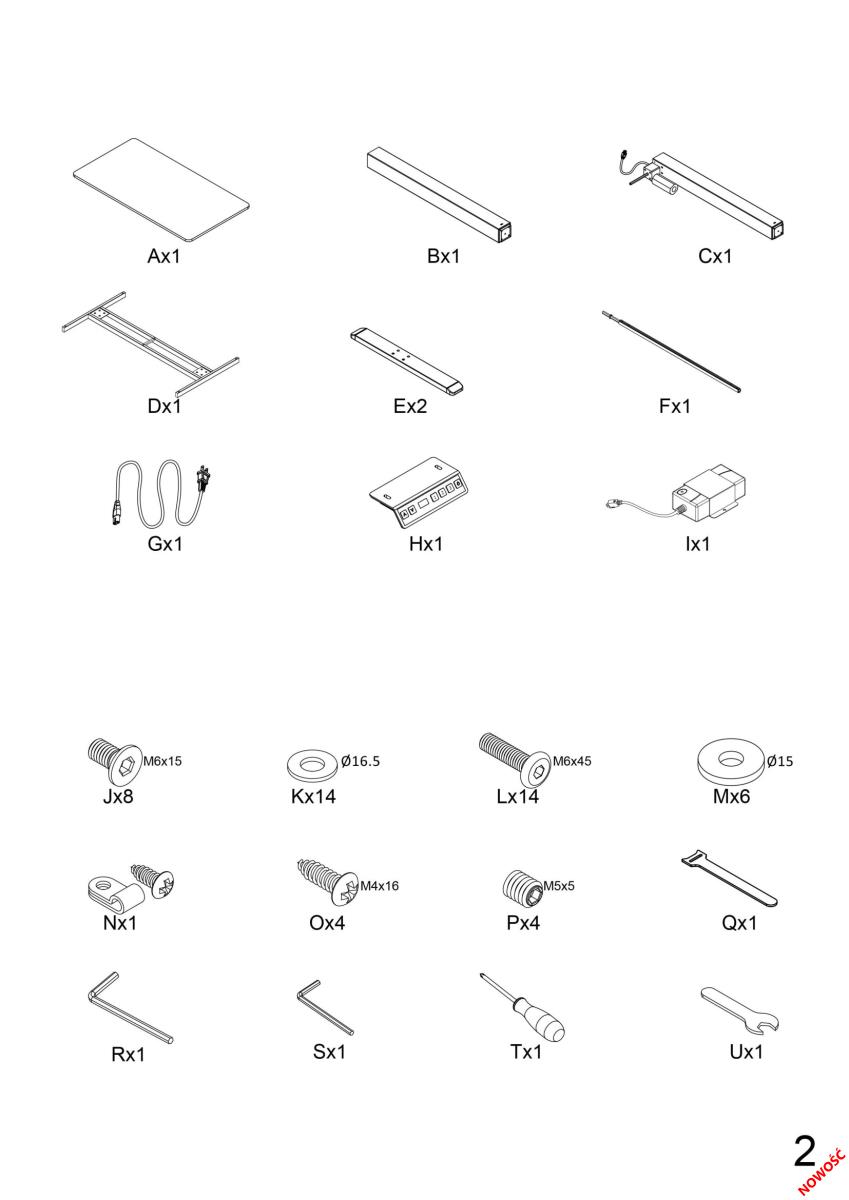 Ax1

Bx1

Cx1

Dx1

Ex2

Fx1

Gx1

Hx1

Ix1

M6x15
Jx8

Ø16.5
Kx14

M6x45
Lx14

Ø15
Mx6

Nx1

M4x16
Ox4

M5x5
Px4

Qx1

Rx1

Sx1

Tx1

Ux1

2
NOWOŚĆ