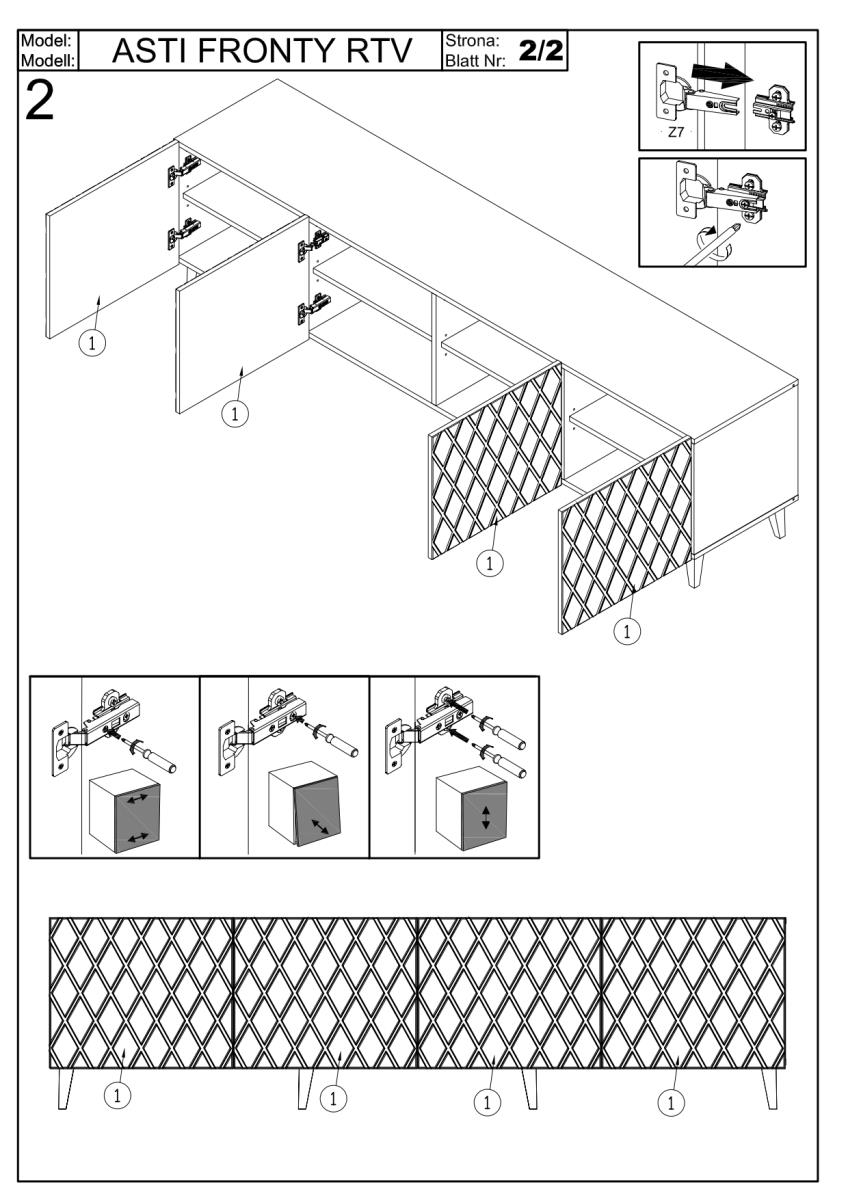 Model:
Modell:
ASTI FRONTY RTV
Strona:
Blatt Nr:
2/2

2

Z7

1
1
1
1

1
1
1
1