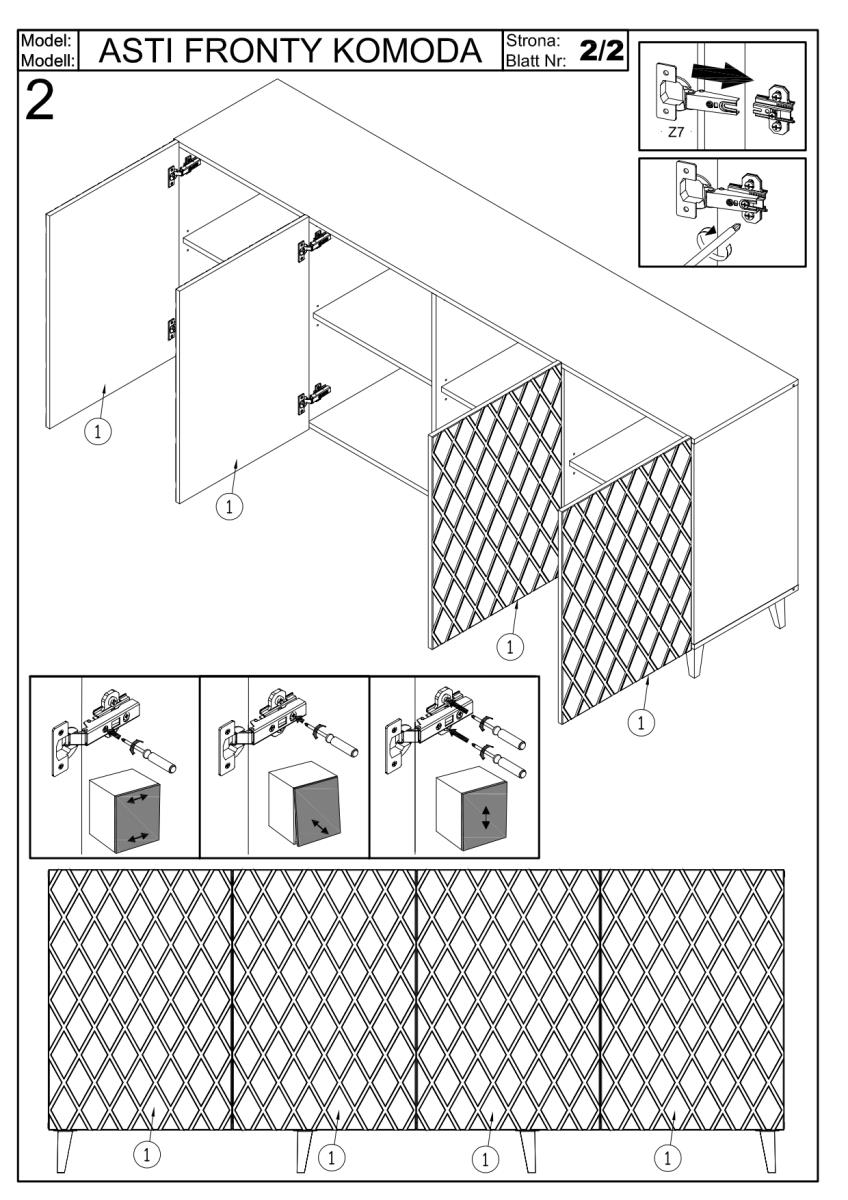 Model:
Modell:
ASTI FRONTY KOMODA
Strona:
Blatt Nr:
2/2

2

Z7

1
1
1
1

1
1
1
1