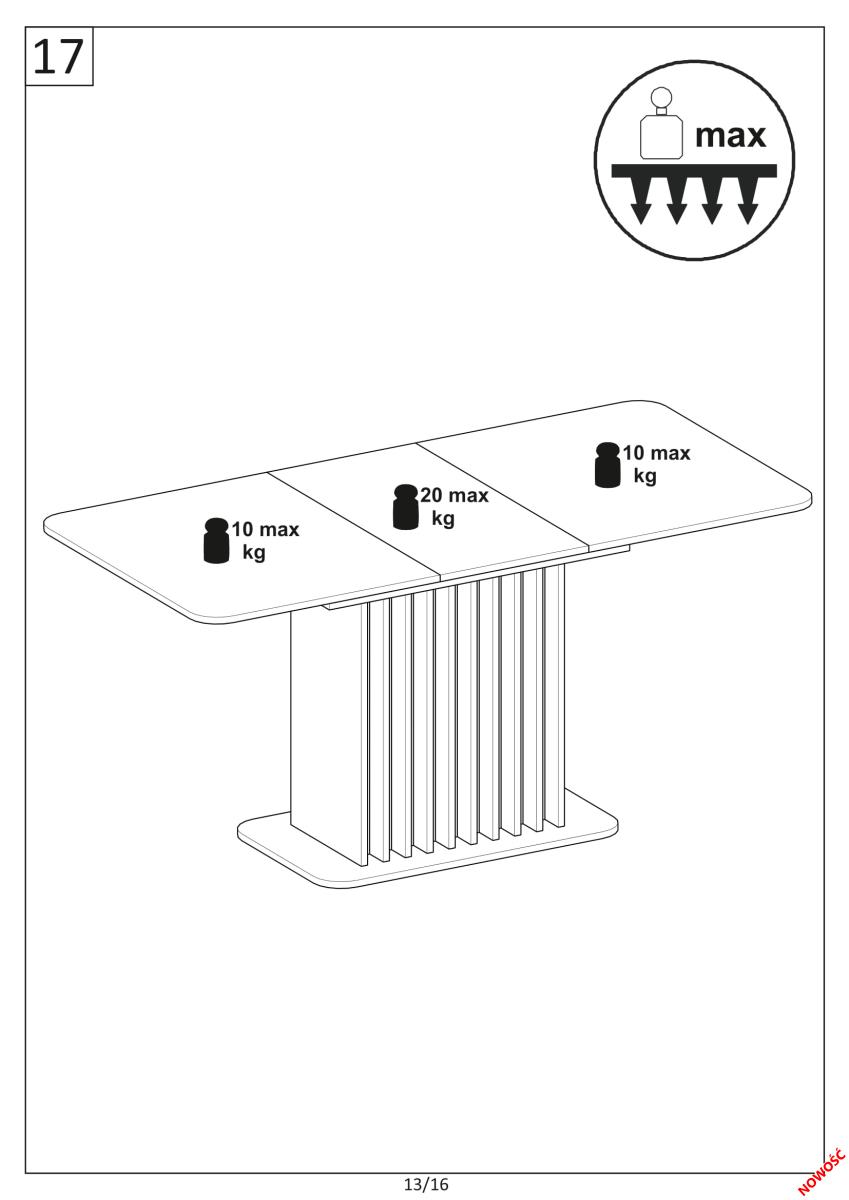 17

max

10 max kg

20 max kg

10 max kg

13/16

NOWOŚĆ