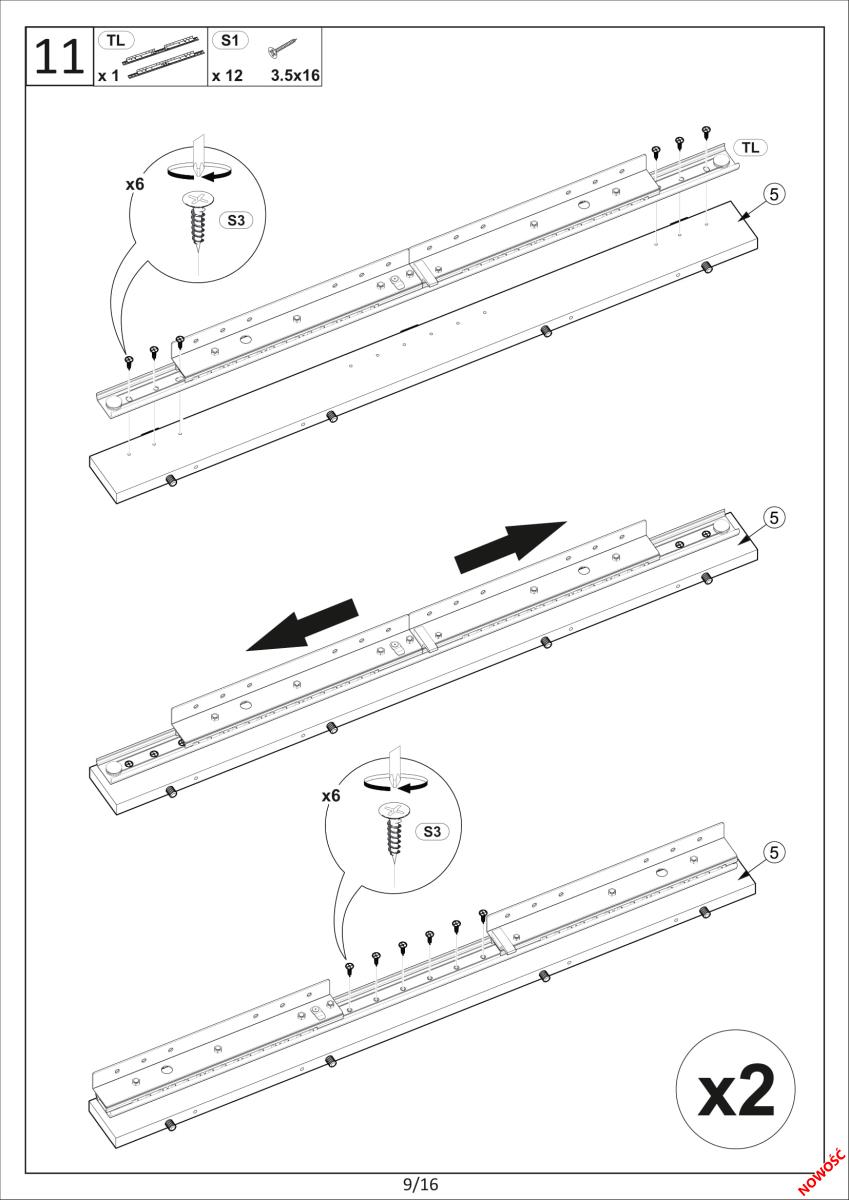 11

TL
x 1

S1
x 12
3.5x16

x6
S3

TL
5

5

x6
S3

5

x2

9/16

NOWOŚĆ