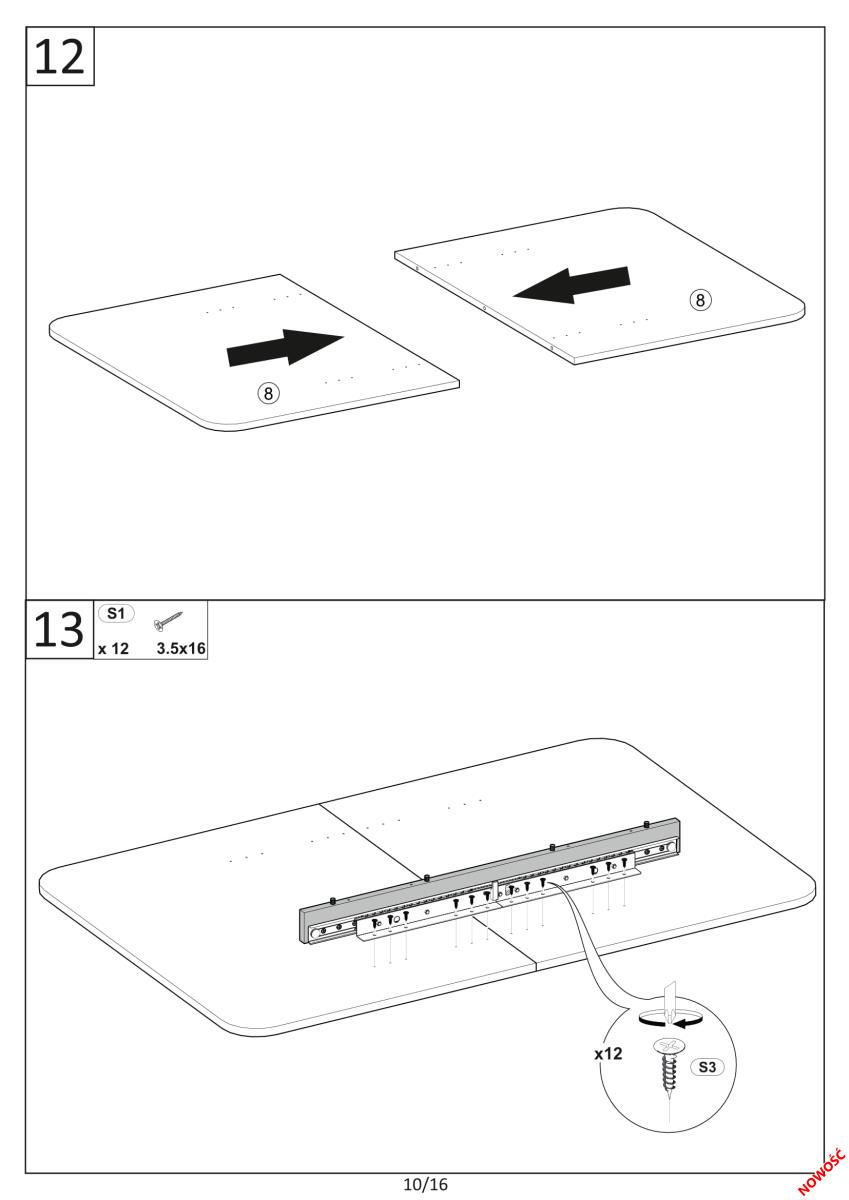 12

8

8

13 S1 x 12 3.5x16

x12

S3

10/16

NOWOŚĆ