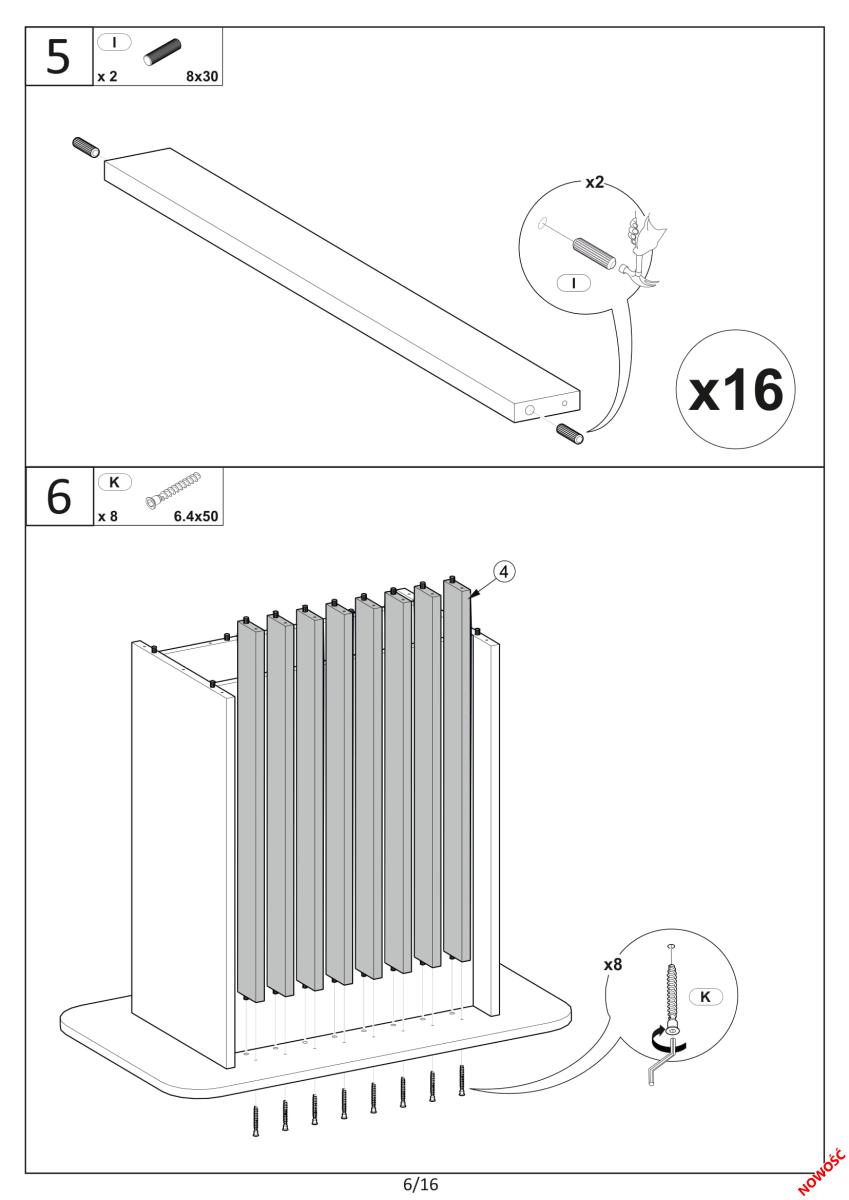 5
I
x 2 8x30

x2
I

x16

6
K
x 8 6.4x50

4

x8
K

6/16

NOWOŚĆ