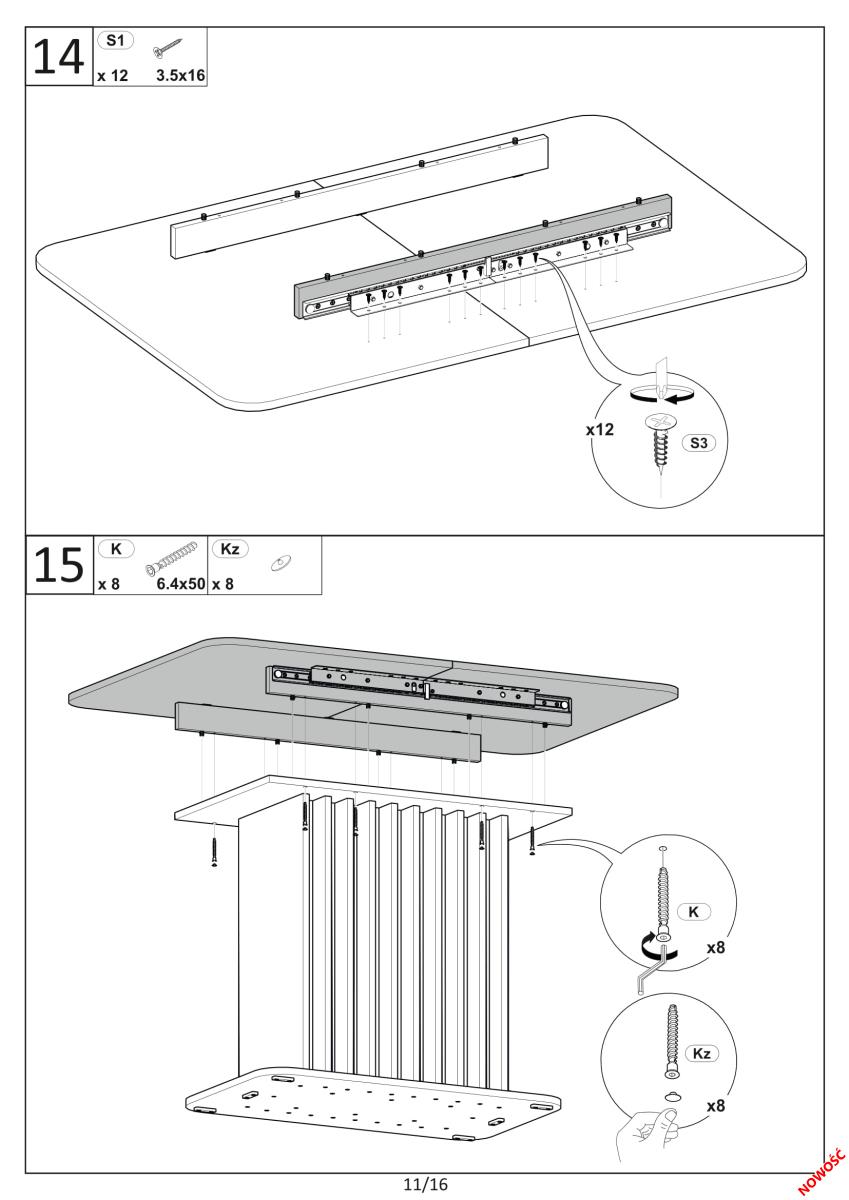 14
S1
x 12 3.5x16

x12
S3

15
K
x 8 6.4x50
Kz
x 8

K
x8

Kz
x8

11/16

NOWOŚĆ