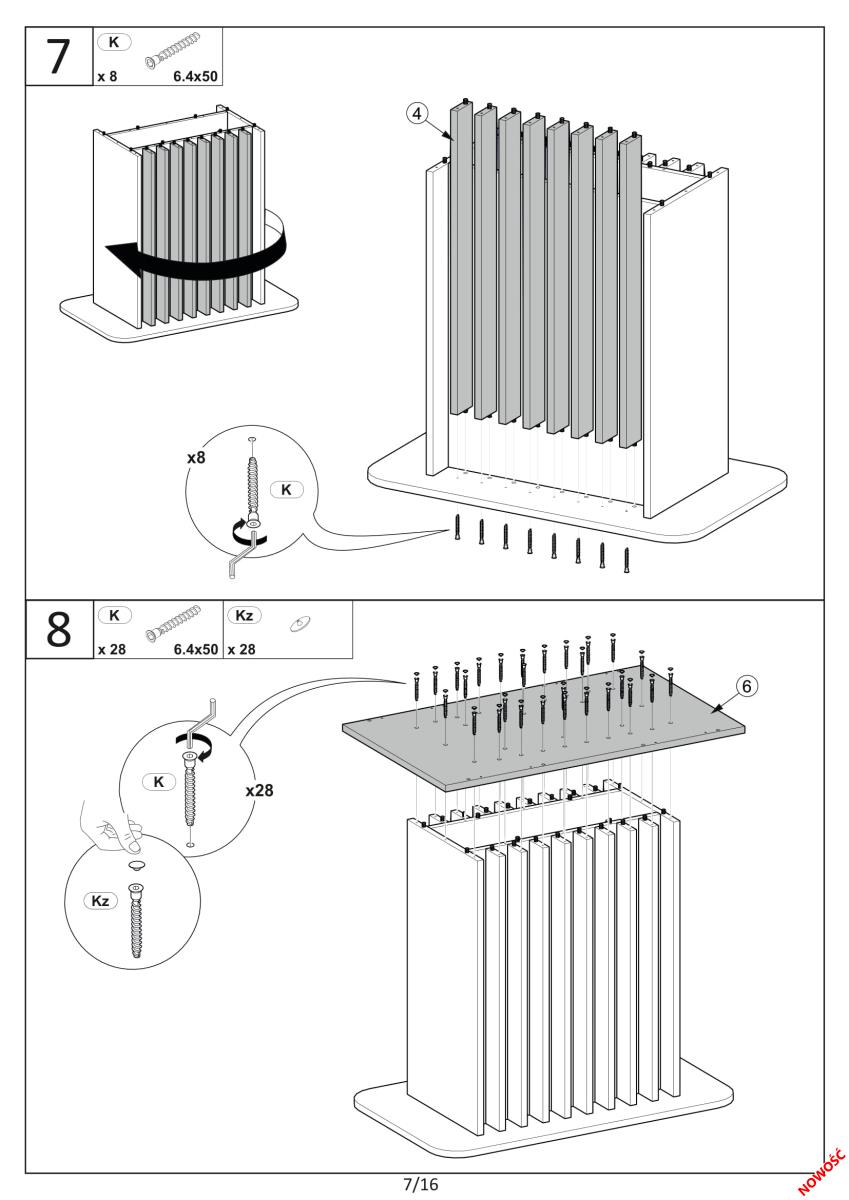 7
K
x 8 6.4x50

4

x8
K

8
K
x 28 6.4x50
Kz
x 28

6

K
x28

Kz

7/16

NOWOŚĆ