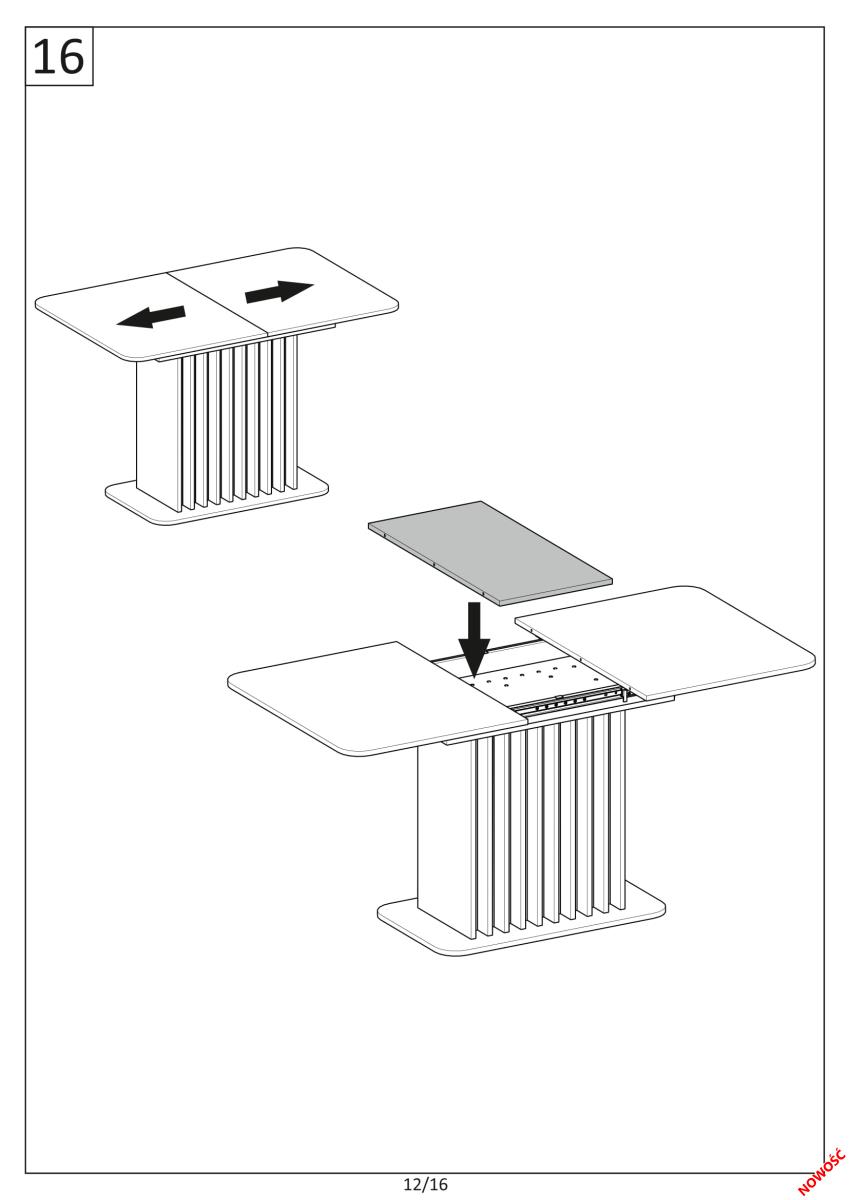 16

12/16

NOWOŚĆ