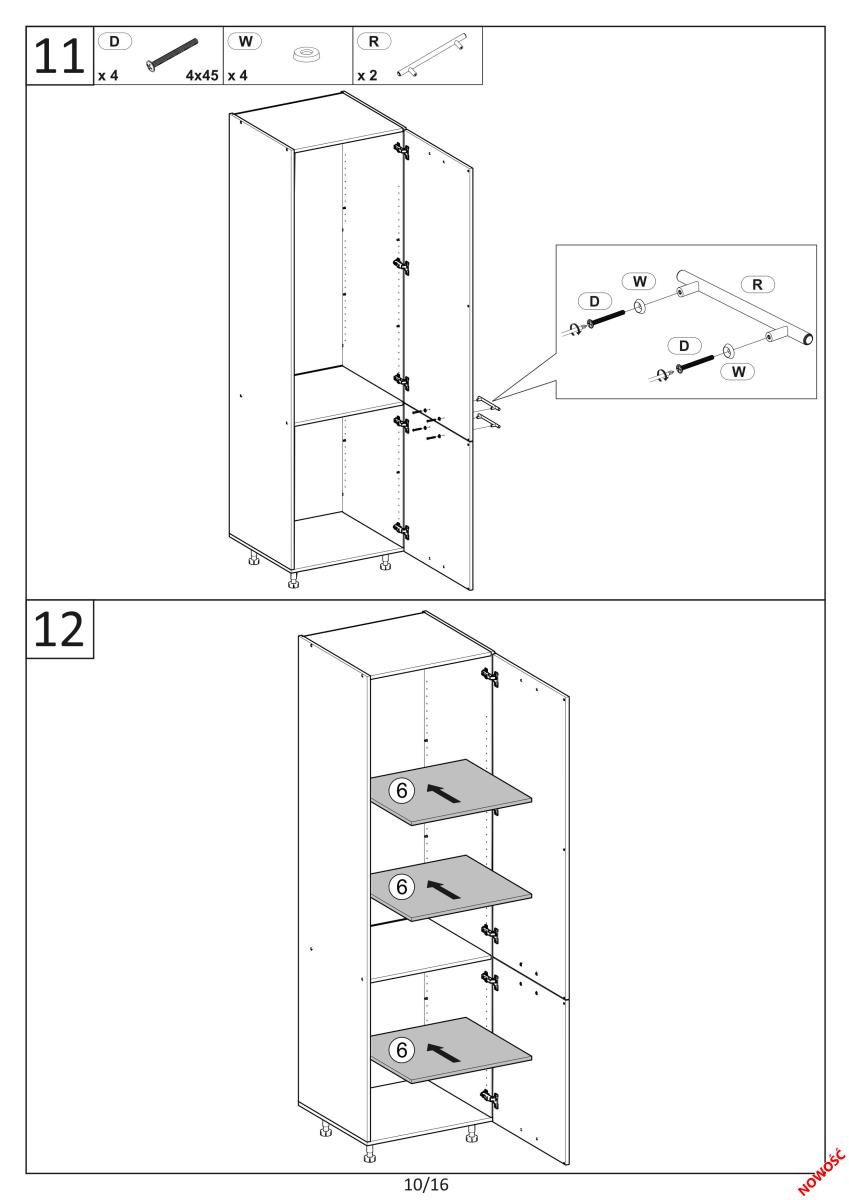 11
D
x 4
4x45
W
x 4
R
x 2

W
R
D
D
W

12
6
6
6

10/16

NOWOŚĆ