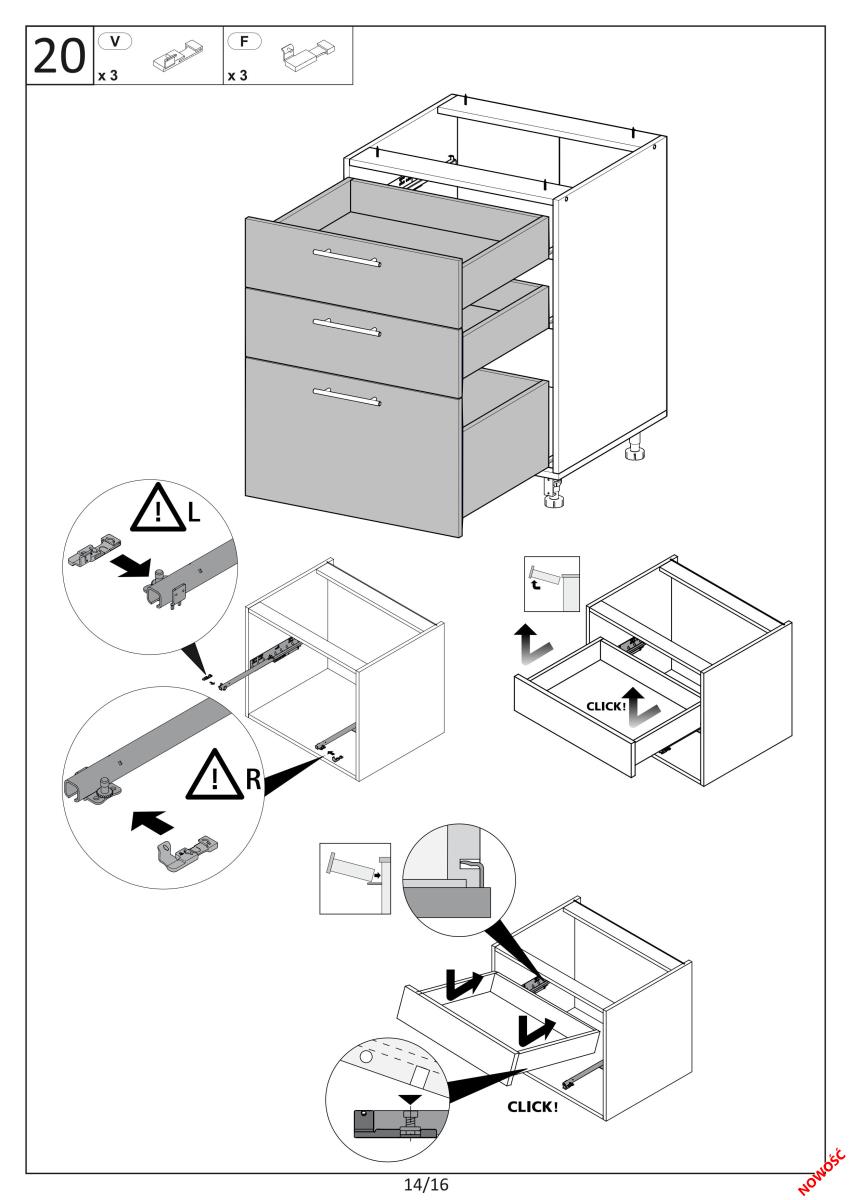 20

V
x 3

F
x 3

L

R

CLICK!

CLICK!

14/16

NOWOŚĆ