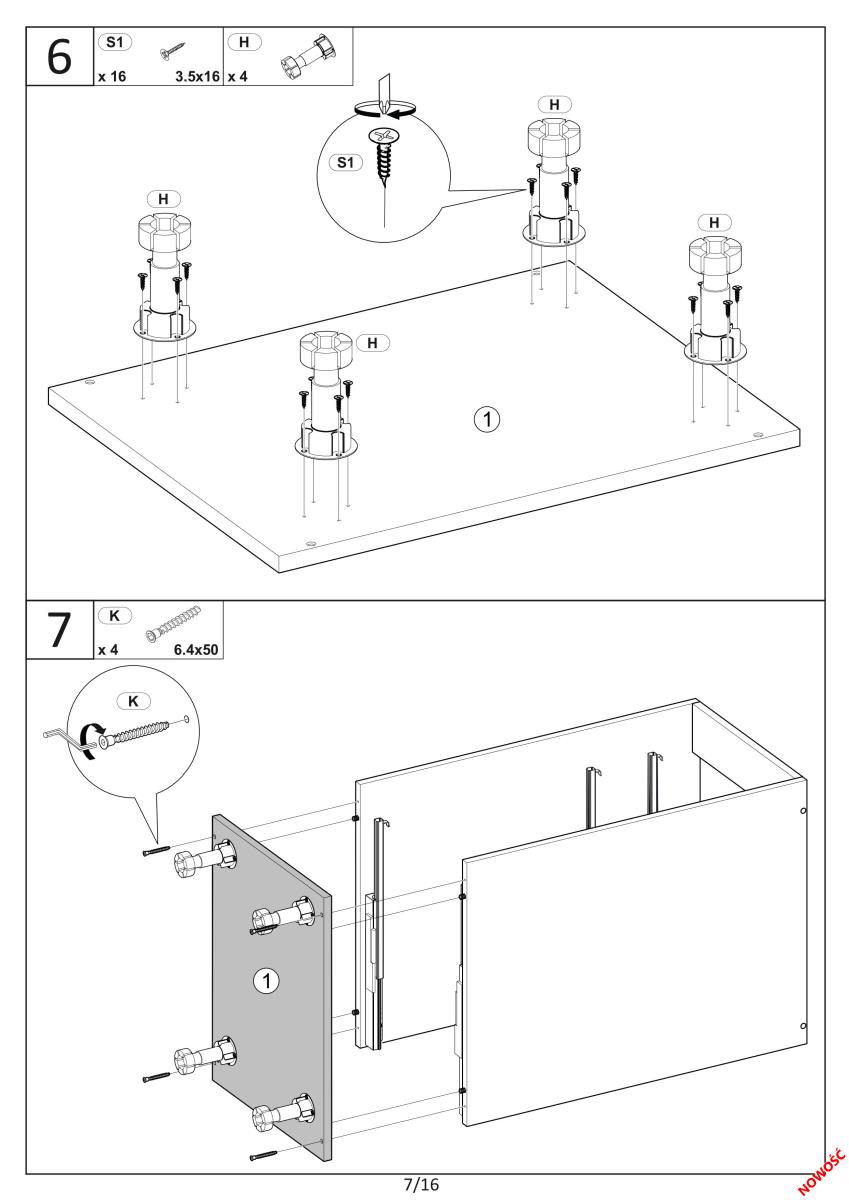 6
S1
x 16 3.5x16
H
x 4

S1
H
H
H
H
1

7
K
x 4 6.4x50

K
1

7/16
NOWOŚĆ