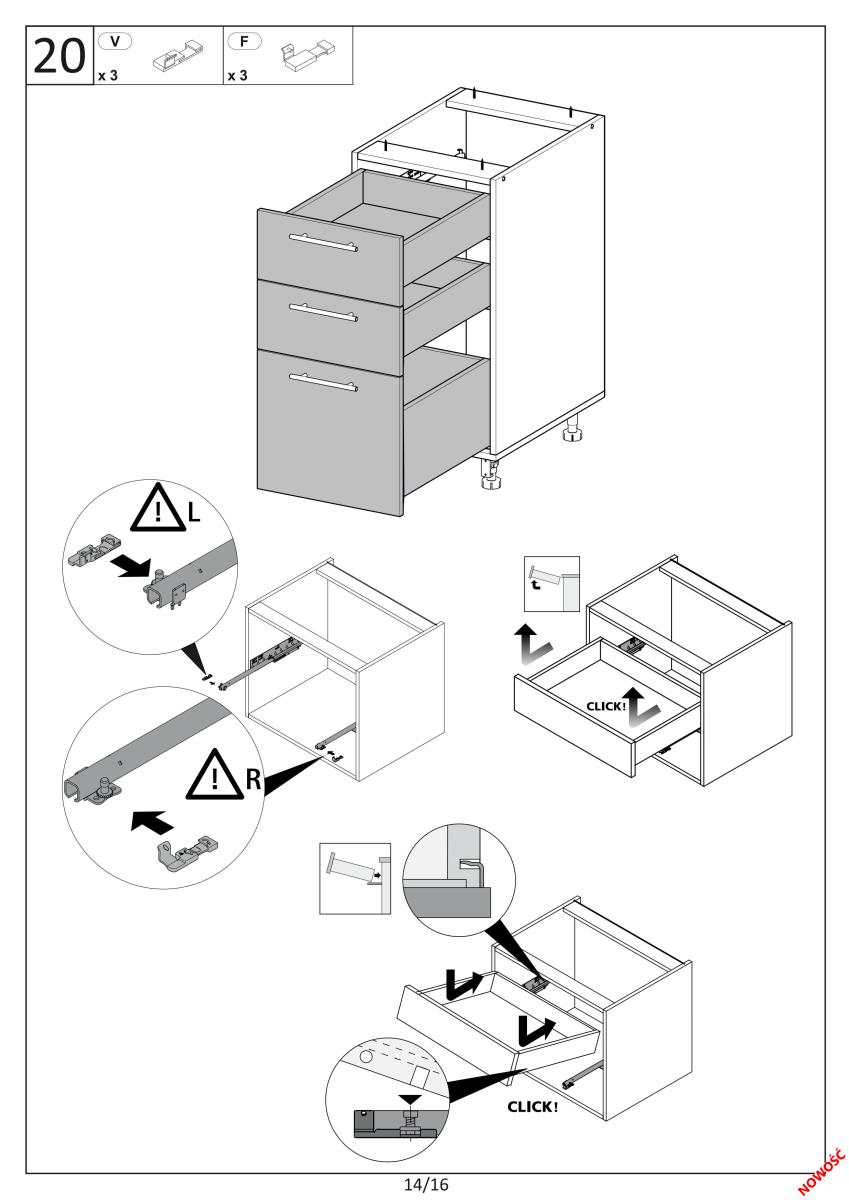 20

V
x 3

F
x 3

L

R

CLICK!

CLICK!

14/16

NOWOŚĆ