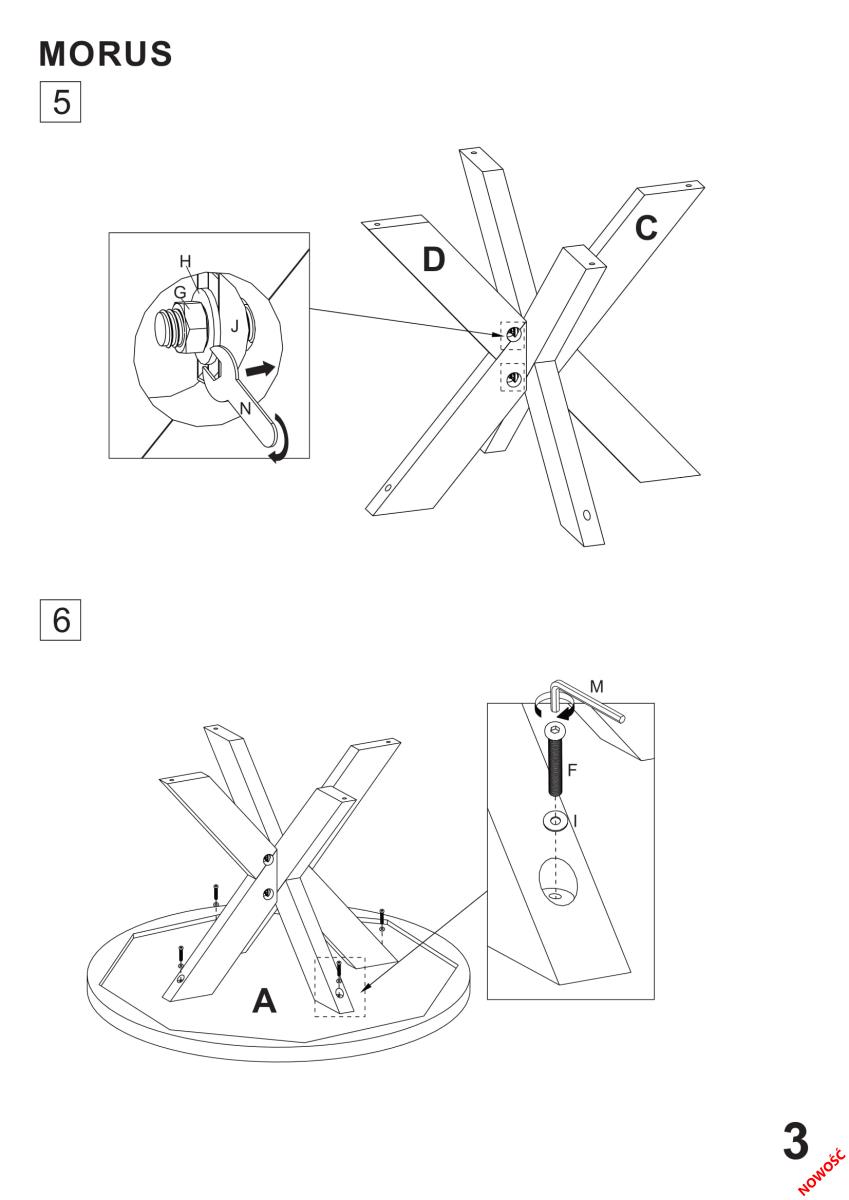 MORUS

5

H
G
J
N

D
C

6

M
F
I

A

3
NOWOŚĆ