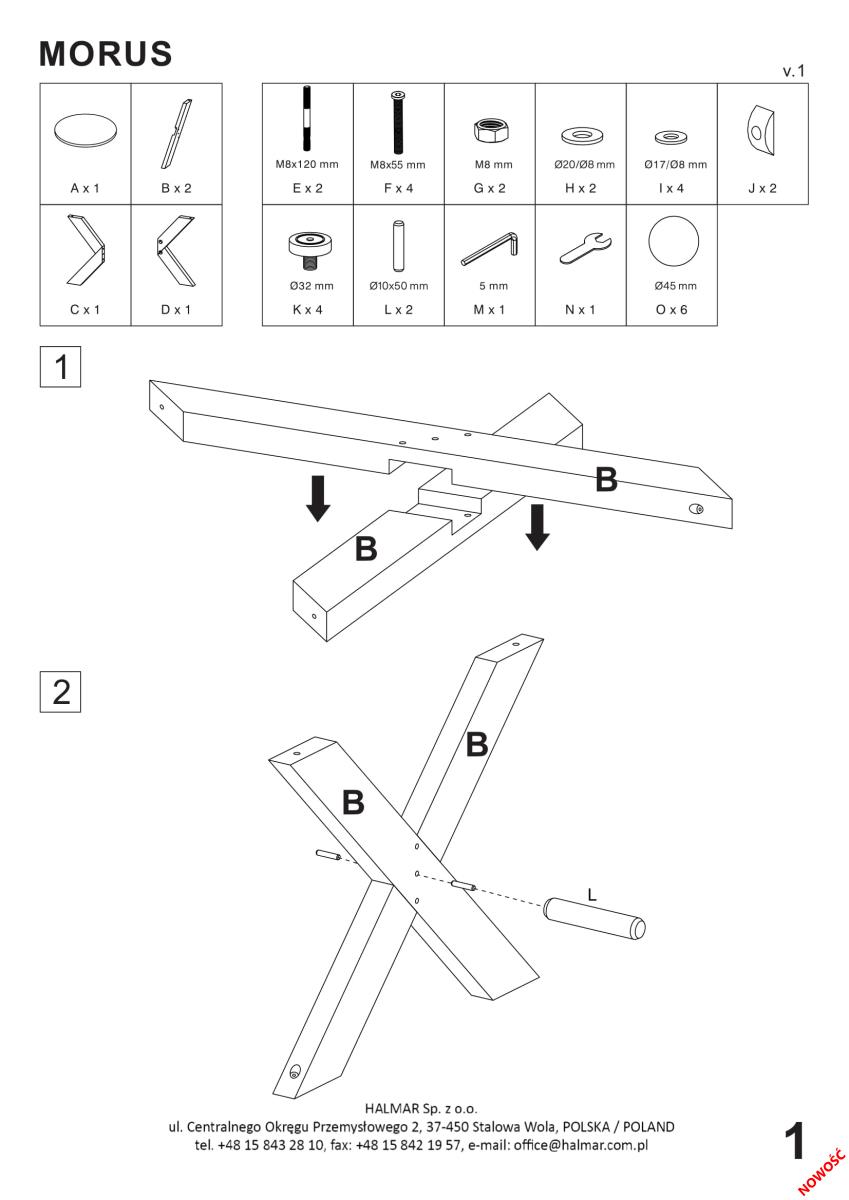 MORUS

v.1

| A x 1 | B x 2 |
|---|---|
| C x 1 | D x 1 |

| M8x120 mm E x 2 | M8x55 mm F x 4 | M8 mm G x 2 | Ø20/Ø8 mm H x 2 | Ø17/Ø8 mm I x 4 | J x 2 |
|---|---|---|---|---|---|
| Ø32 mm K x 4 | Ø10x50 mm L x 2 | 5 mm M x 1 | N x 1 | Ø45 mm O x 6 | |

1

B

B

2

B

B

L

HALMAR Sp. z o.o.
ul. Centralnego Okręgu Przemysłowego 2, 37-450 Stalowa Wola, POLSKA / POLAND
tel. +48 15 843 28 10, fax: +48 15 842 19 57, e-mail: office@halmar.com.pl

1

NOWOŚĆ