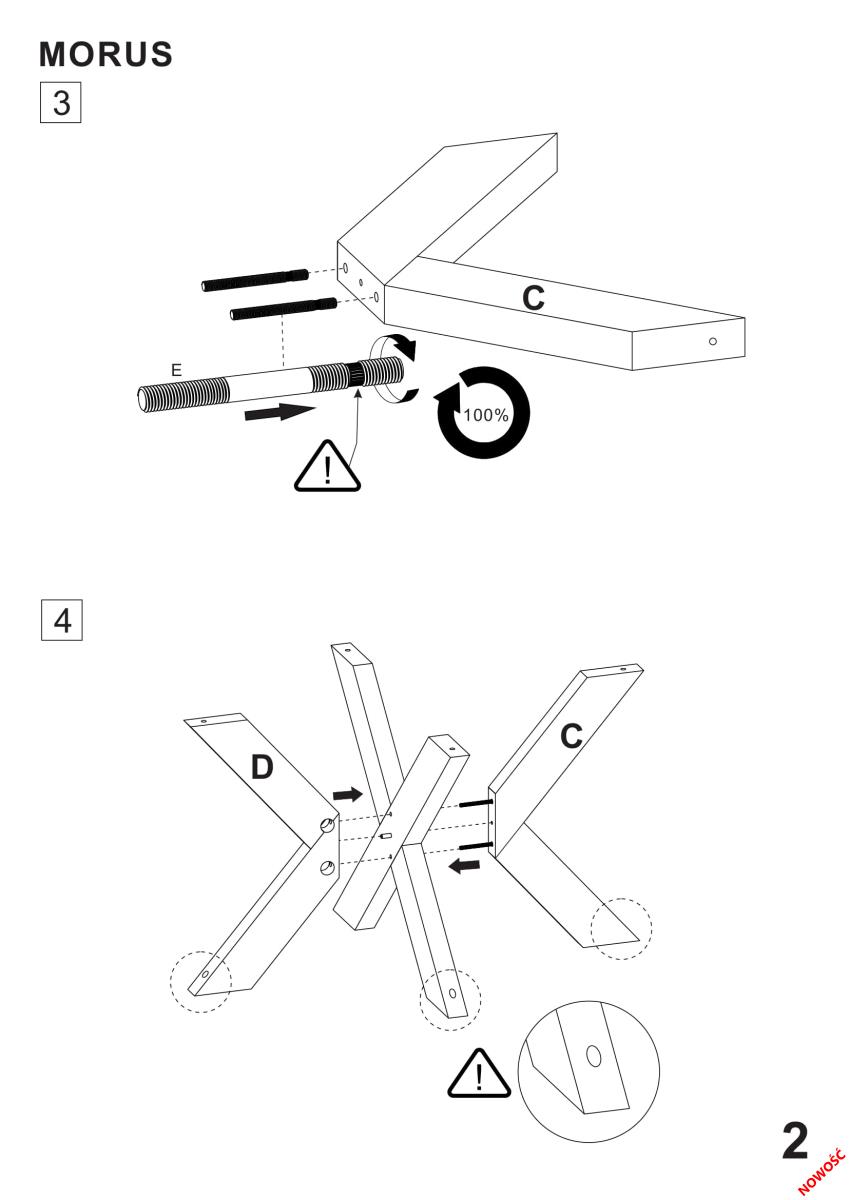 MORUS

3

C

E

100%

!

4

D

C

!

2

NOWOŚĆ