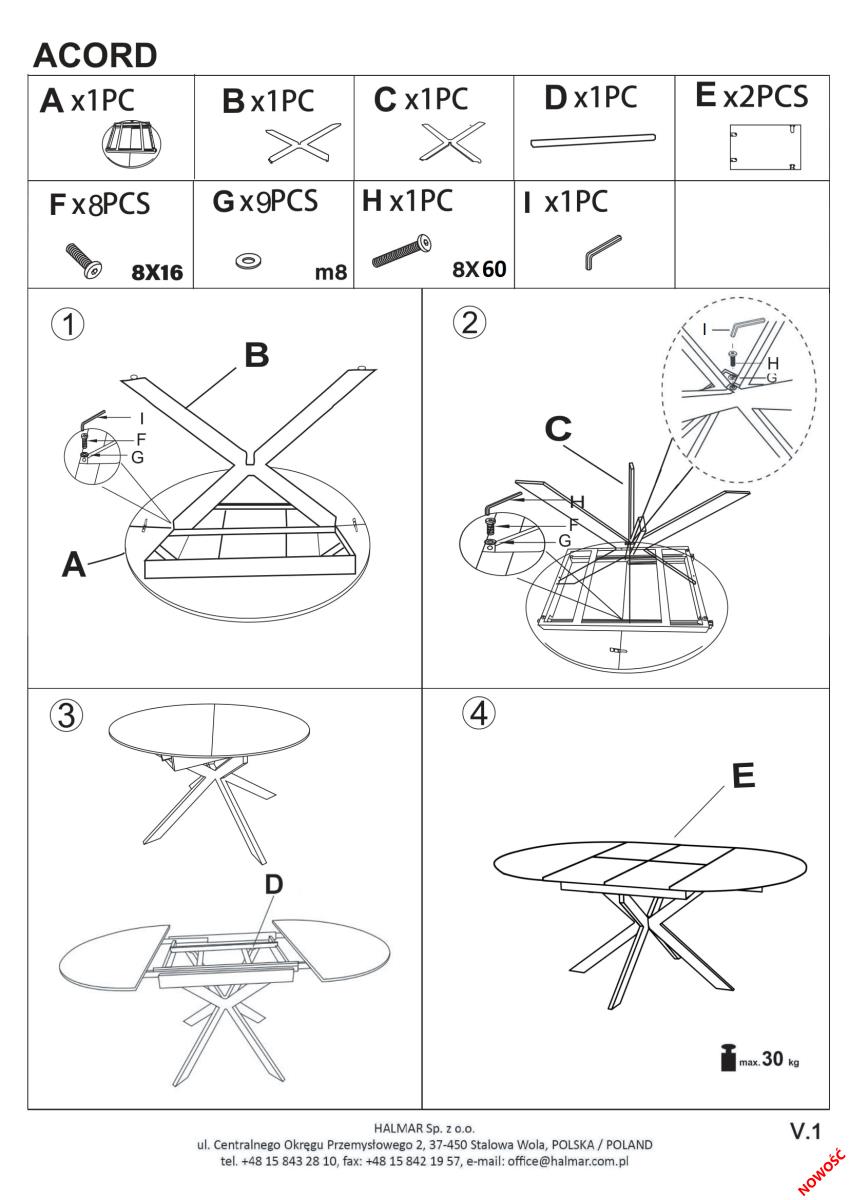 ACORD

| A x1PC | B x1PC | C x1PC | D x1PC | E x2PCS |
|---|---|---|---|---|
| F x8PCS 8X16 | G x9PCS m8 | H x1PC 8X60 | I x1PC | |

1
B
I
F
G
A

2
I
H
G
C
H
F
G

3
D

4
E

max. 30 kg

HALMAR Sp. z o.o.
ul. Centralnego Okręgu Przemysłowego 2, 37-450 Stalowa Wola, POLSKA / POLAND
tel. +48 15 843 28 10, fax: +48 15 842 19 57, e-mail: office@halmar.com.pl

V.1

NOWOŚĆ