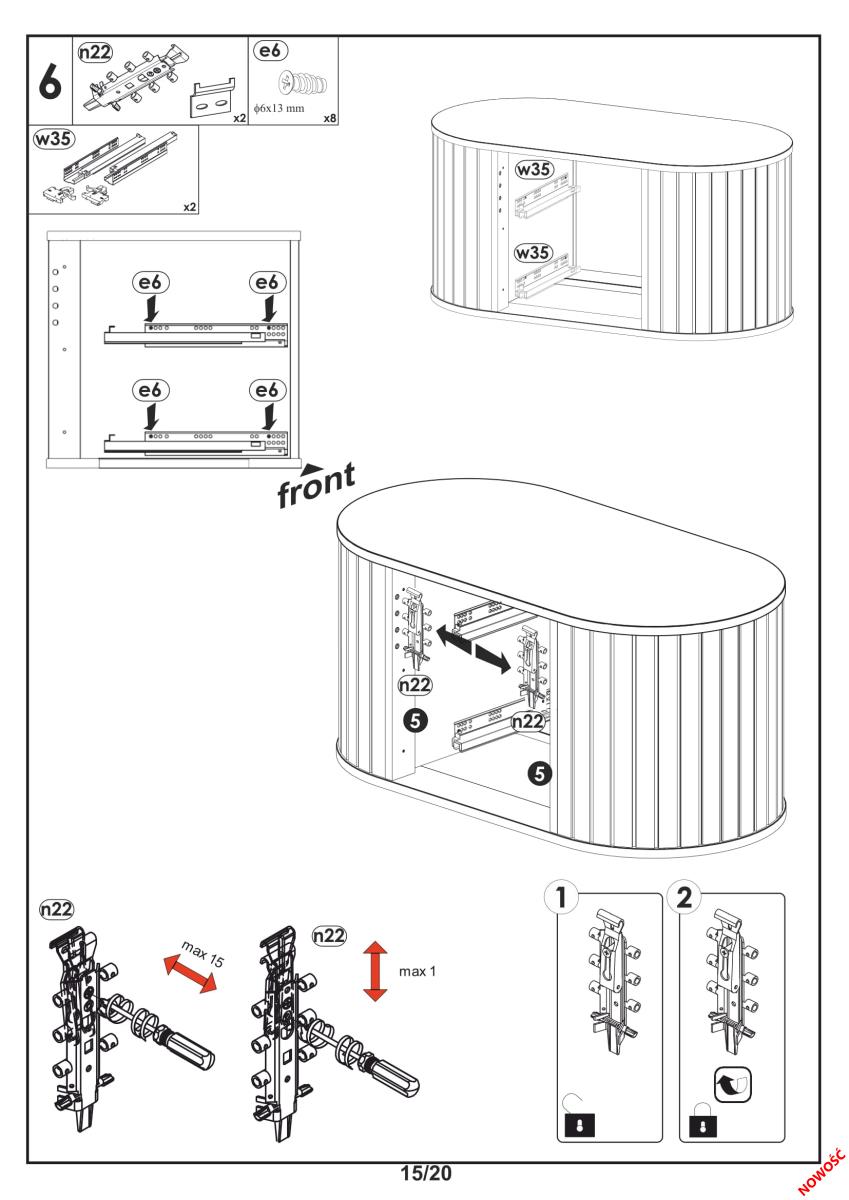 6

n22

x2

e6

ϕ6x13 mm

x8

w35

x2

w35

w35

e6

e6

e6

e6

front

n22

5

n22

5

n22

max 15

n22

max 1

1

2

15/20

NOWOŚĆ