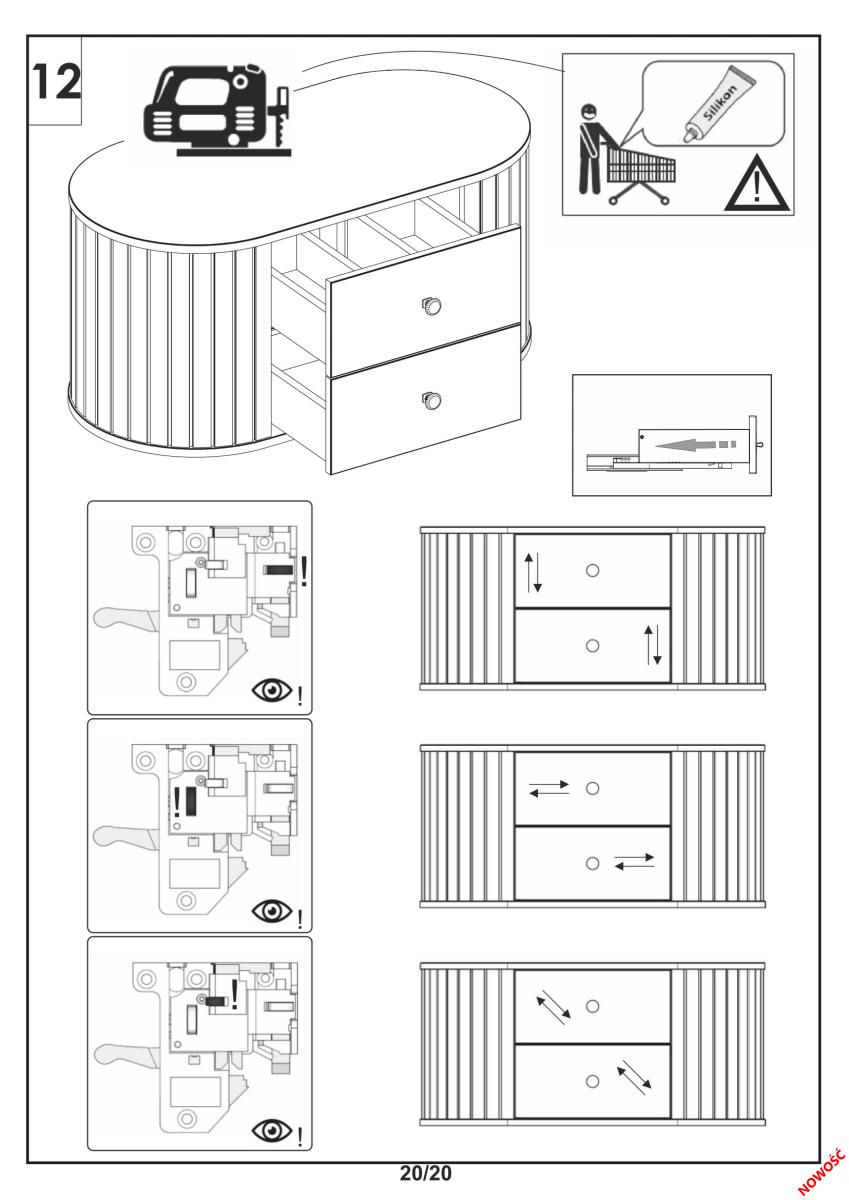 12

Silikon

!

!

!

!

!

!

20/20

NOWOŚĆ