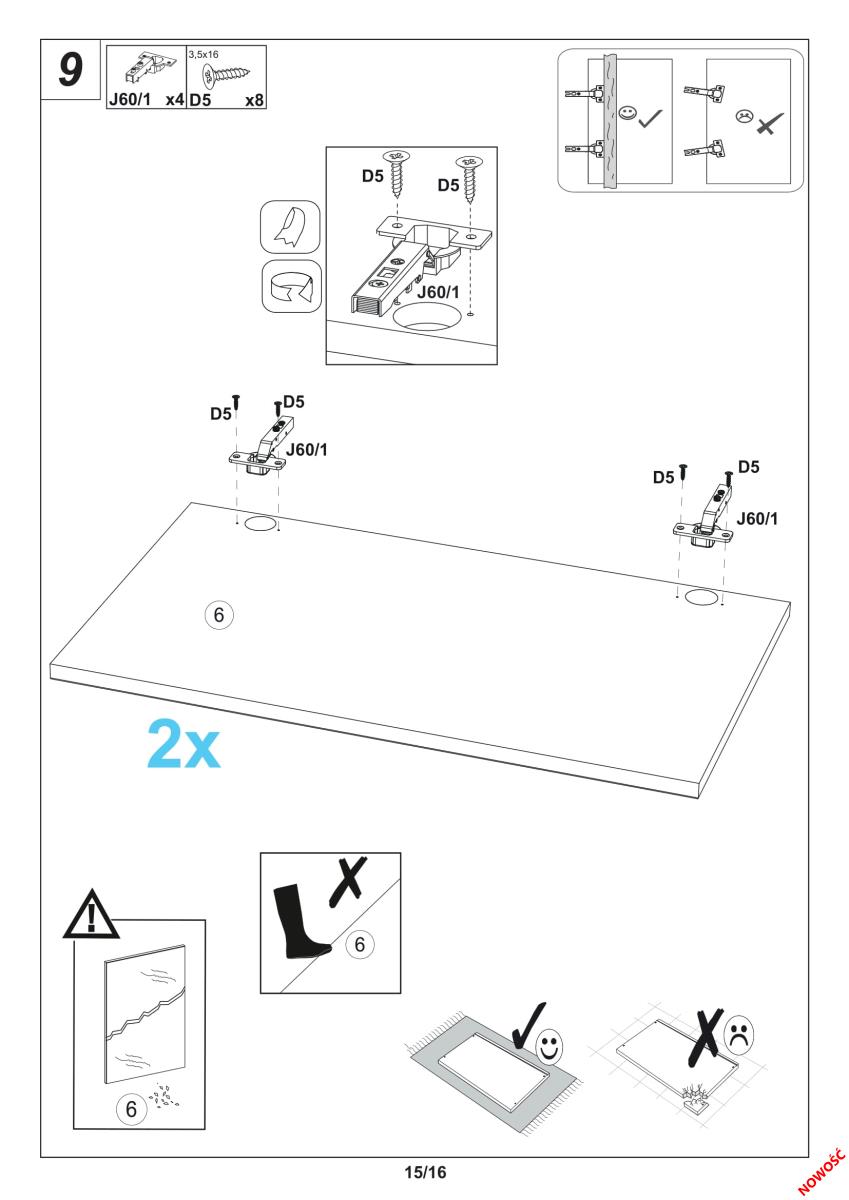 9

J60/1 x4

3,5x16

D5 x8

D5

D5

J60/1

D5

D5

J60/1

D5

D5

J60/1

6

2x

6

6

15/16

NOWOŚĆ