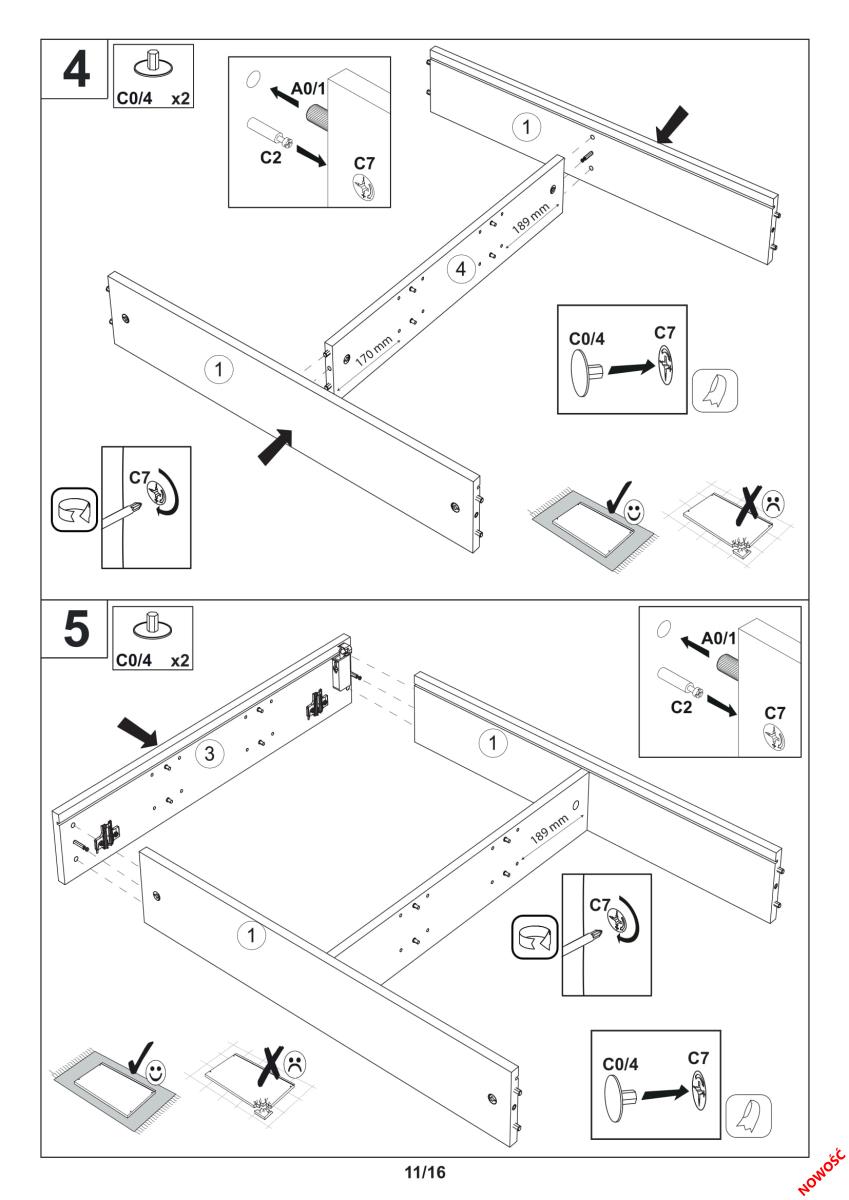 4

C0/4 x2

A0/1

C2

C7

1

189 mm

4

170 mm

1

C0/4

C7

C7

5

C0/4 x2

A0/1

C2

C7

3

1

189 mm

1

C7

C0/4

C7

11/16

NOWOŚĆ