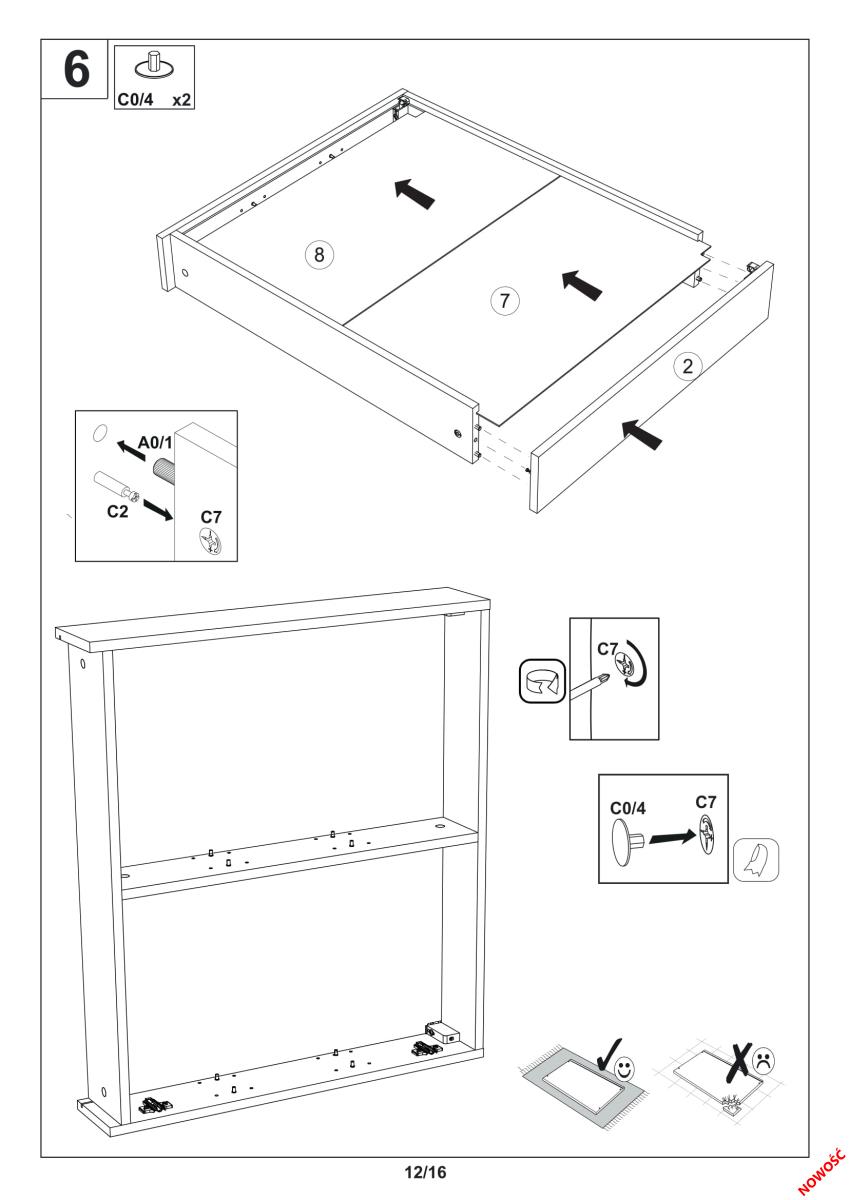 6
C0/4 x2

8
7
2

A0/1
C2
C7

C7

C0/4
C7

12/16

NOWOŚĆ