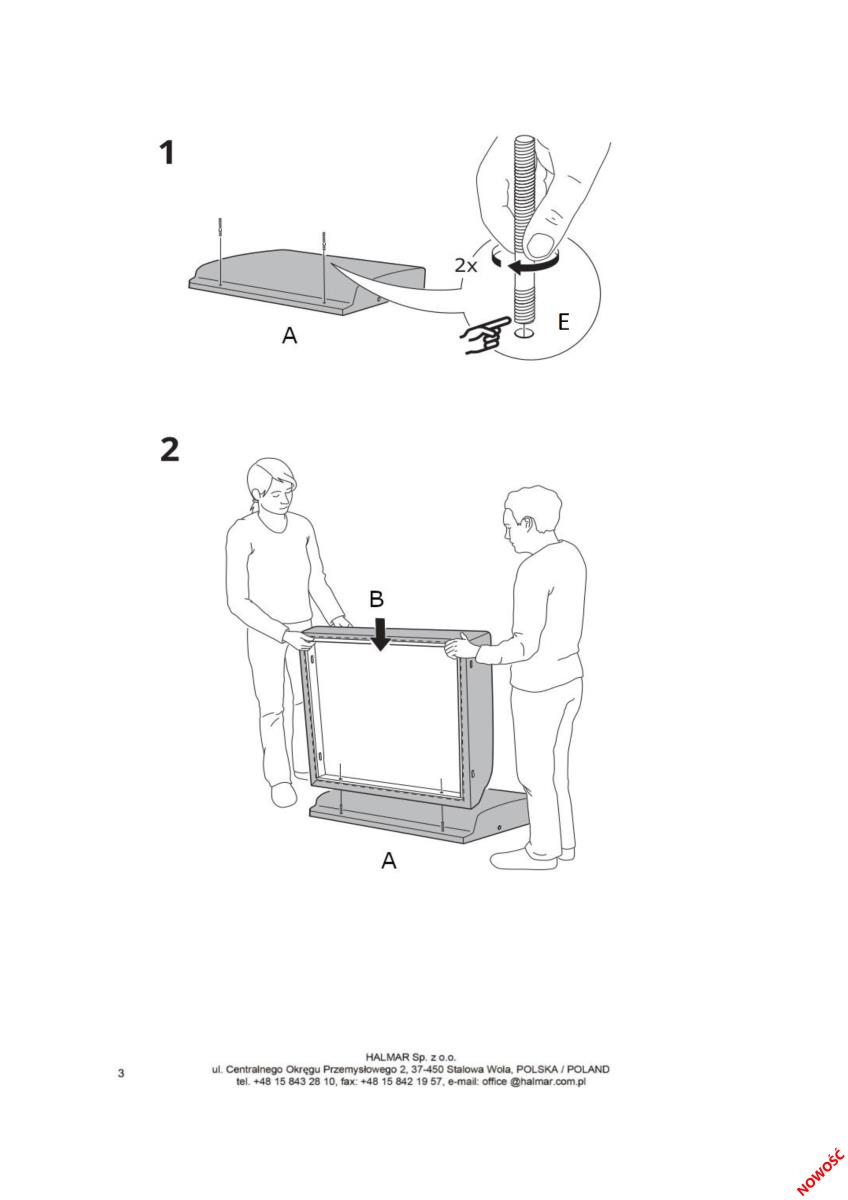 1

2x

E

A

2

B

A

3

HALMAR Sp. z o.o.
ul. Centralnego Okręgu Przemysłowego 2, 37-450 Stalowa Wola, POLSKA / POLAND
tel. +48 15 843 28 10, fax: +48 15 842 19 57, e-mail: office @halmar.com.pl

NOWOŚĆ