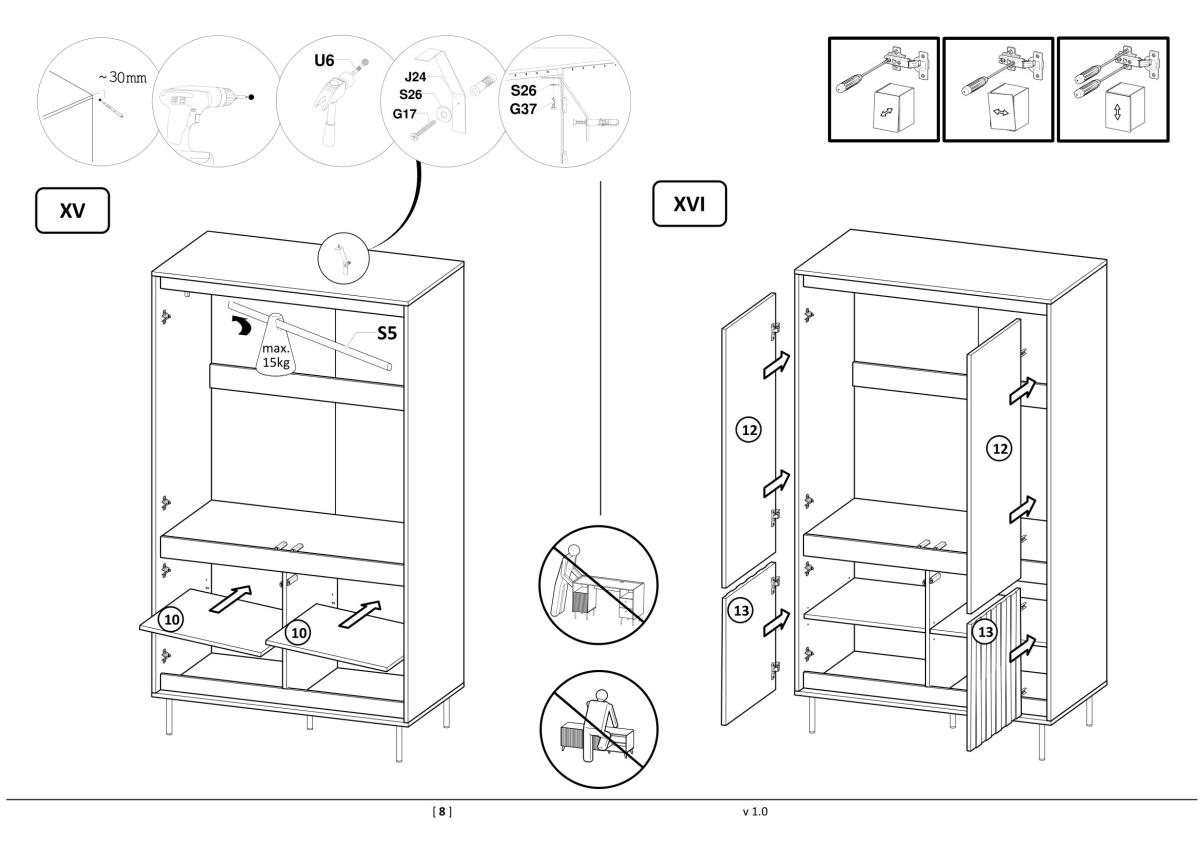 ~30mm

U6

J24
S26
G17

S26
G37

XV

max.
15kg

S5

10

10

XVI

12

12

13

13

[ 8 ]

v 1.0