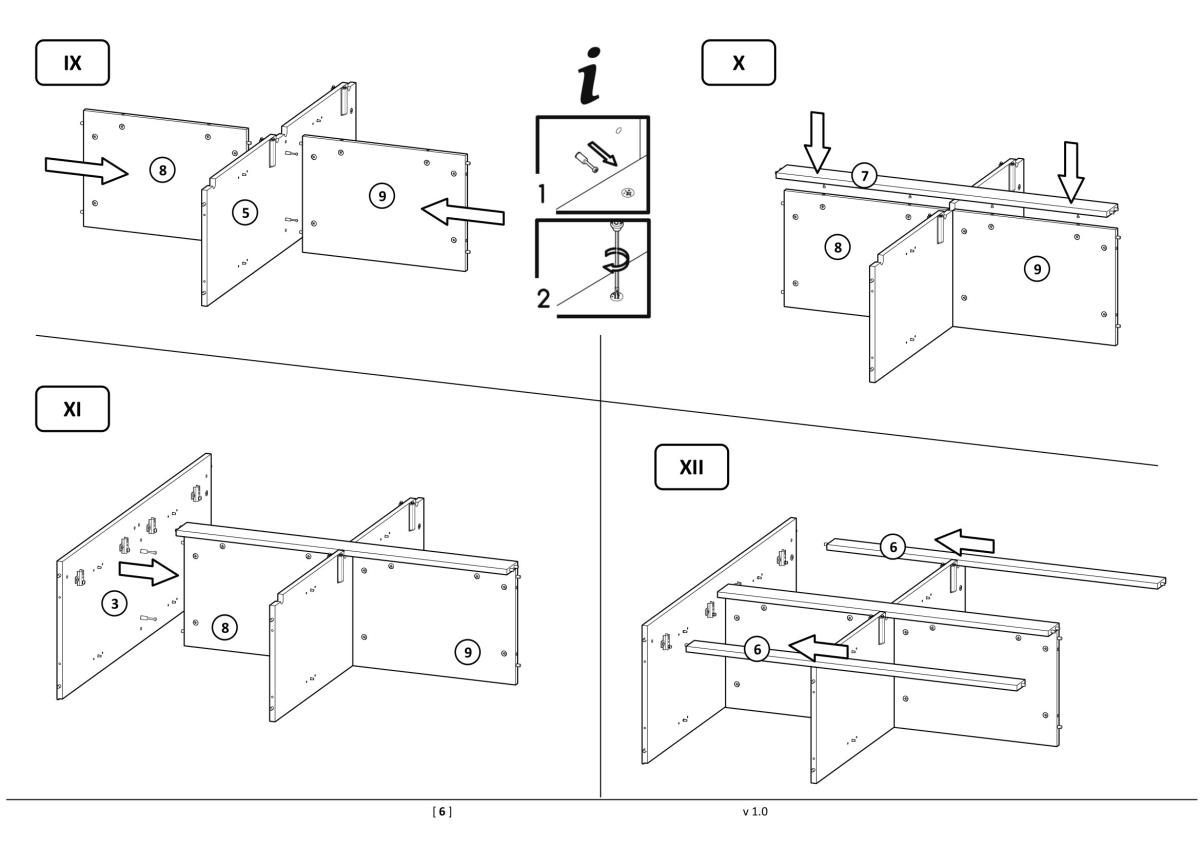 IX

8

5

9

i

1

2

X

7

8

9

XI

3

8

9

XII

6

6

[ 6 ]

v 1.0