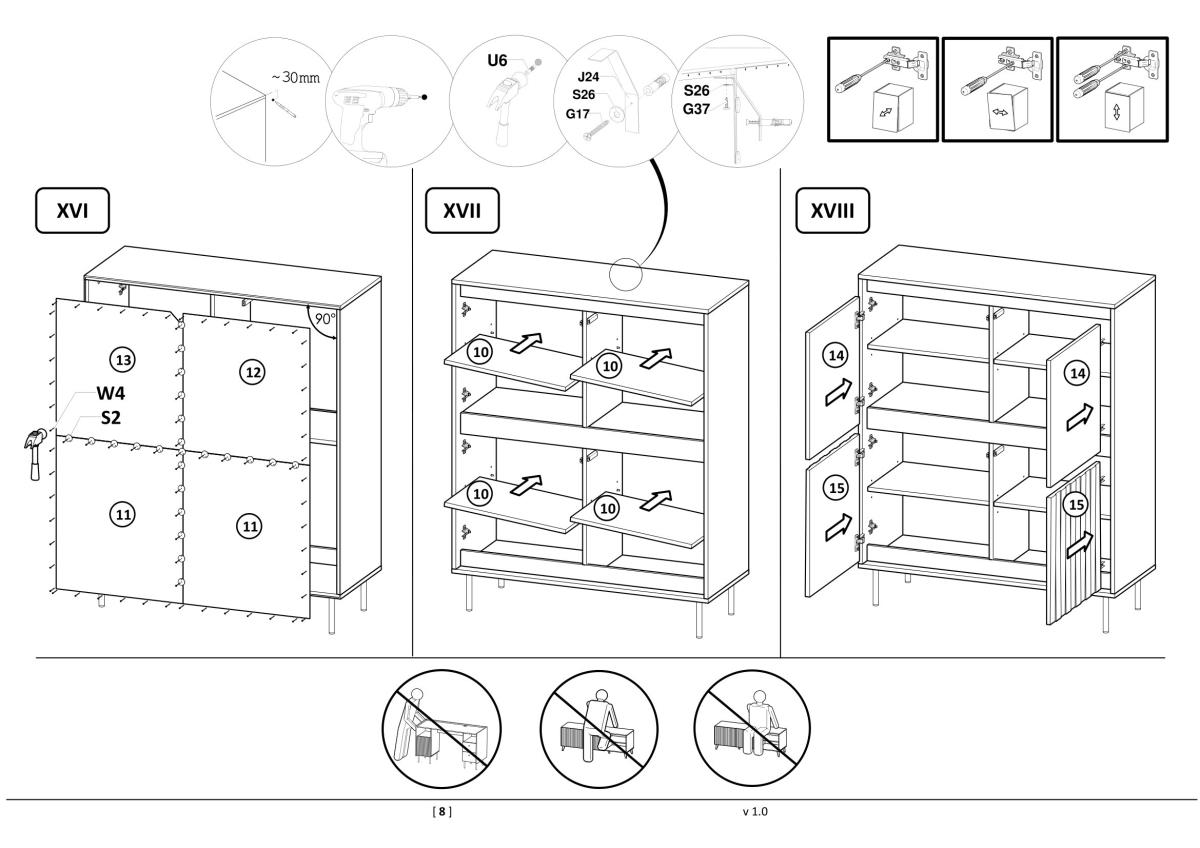 ~30mm

U6

J24
S26
G17

S26
G37

XVI

90°

13

12

W4
S2

11

11

XVII

10

10

10

10

XVIII

14

14

15

15

[ 8 ]

v 1.0