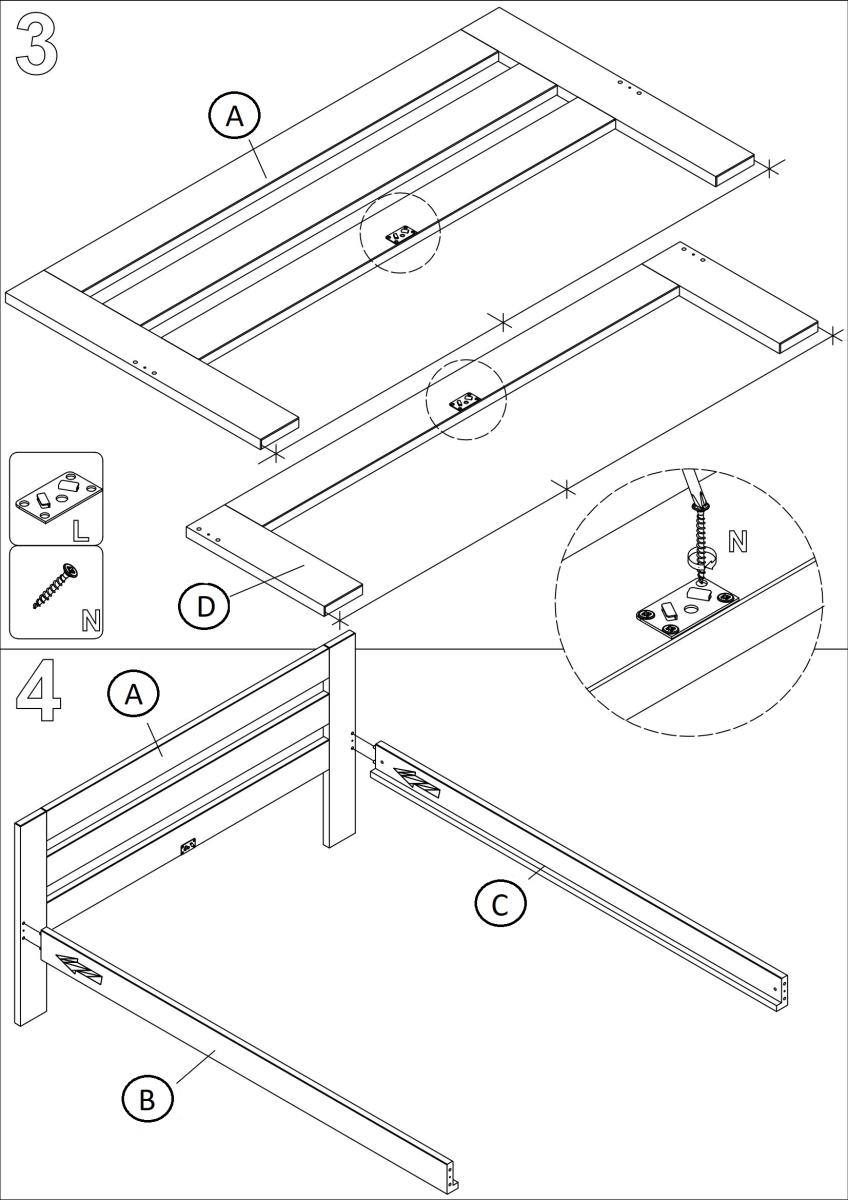 3

A

L

N

D

N

4

A

C

B