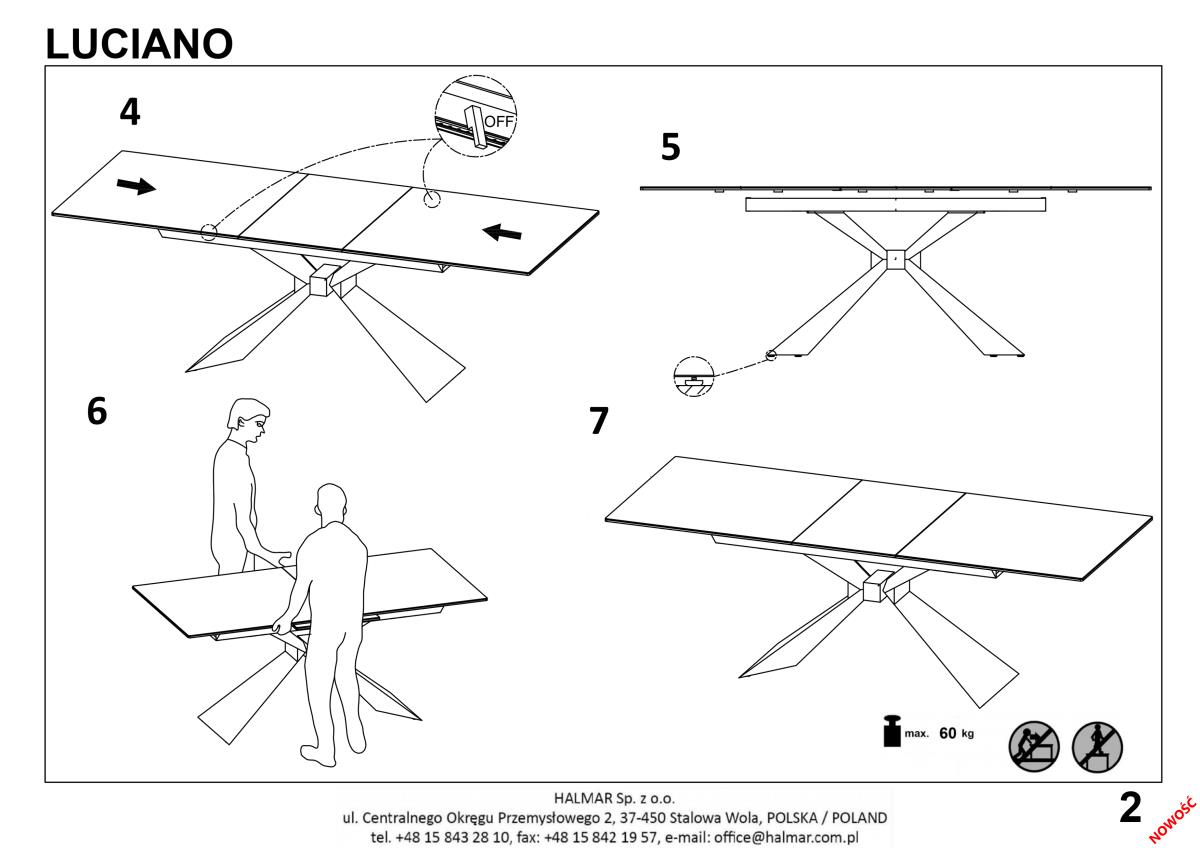 LUCIANO

4

OFF

5

6

7

max. 60 kg

HALMAR Sp. z o.o.
ul. Centralnego Okręgu Przemysłowego 2, 37-450 Stalowa Wola, POLSKA / POLAND
tel. +48 15 843 28 10, fax: +48 15 842 19 57, e-mail: office@halmar.com.pl

2

NOWOŚĆ