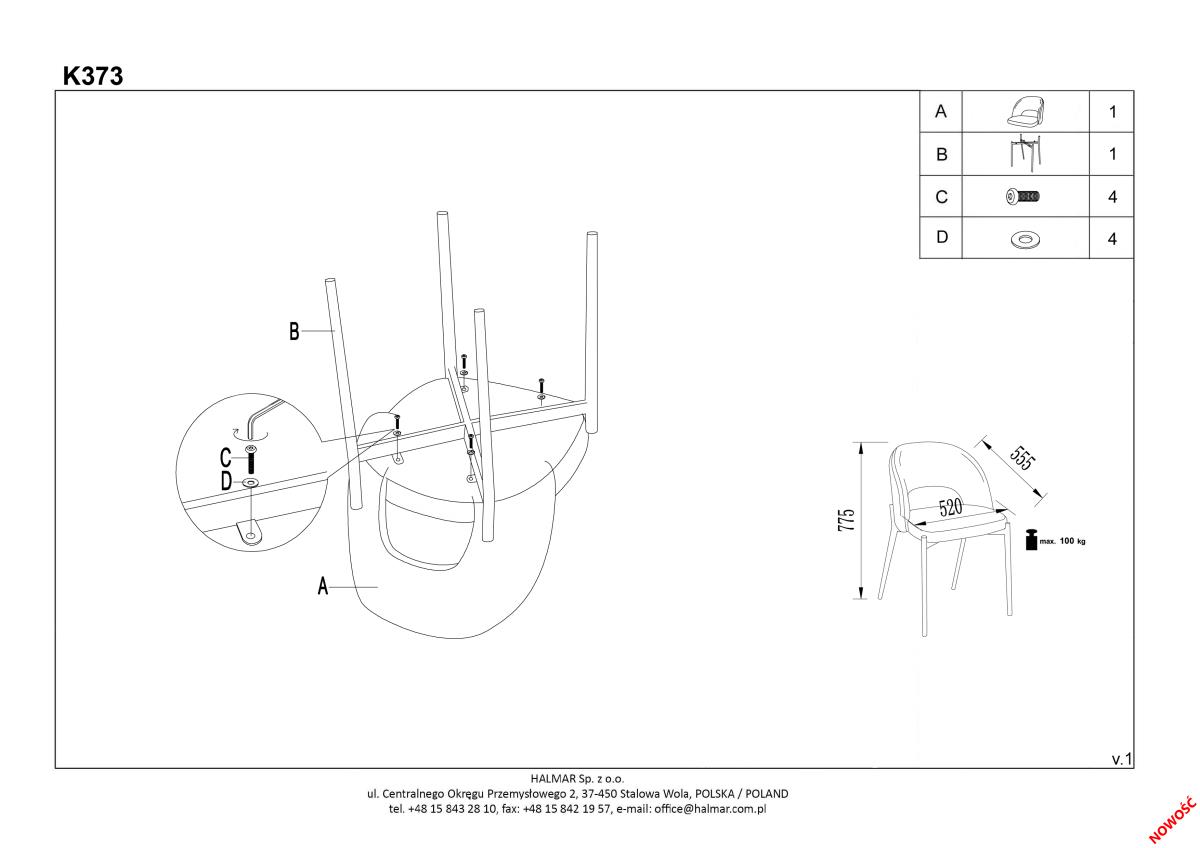 K373

| A | | 1 |
|---|---|---|
| B | | 1 |
| C | | 4 |
| D | | 4 |

B

C

D

A

555

520

775

max. 100 kg

v.1

HALMAR Sp. z o.o.
ul. Centralnego Okręgu Przemysłowego 2, 37-450 Stalowa Wola, POLSKA / POLAND
tel. +48 15 843 28 10, fax: +48 15 842 19 57, e-mail: office@halmar.com.pl

NOWOŚĆ