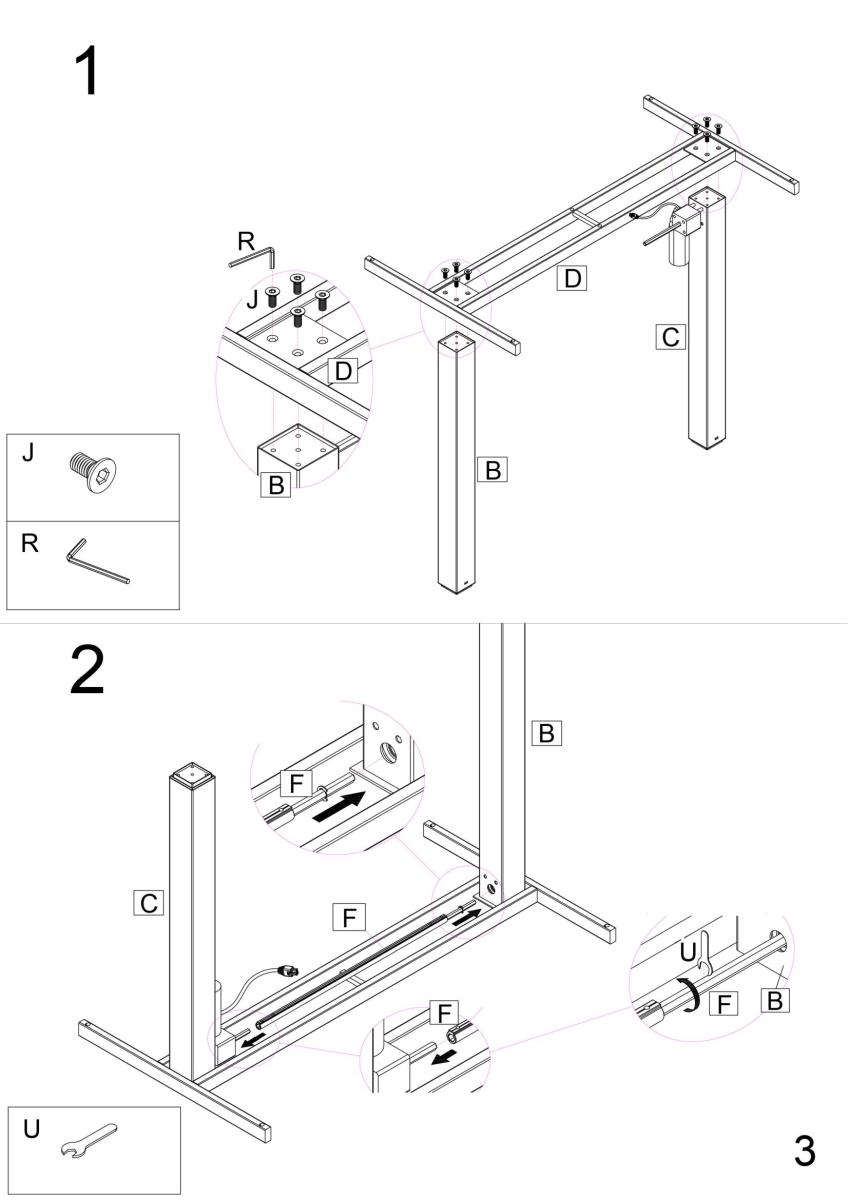 1

R
J
D
B
D
C
B

J

R

2

B
F
C
F
U
F
B
F

U

3