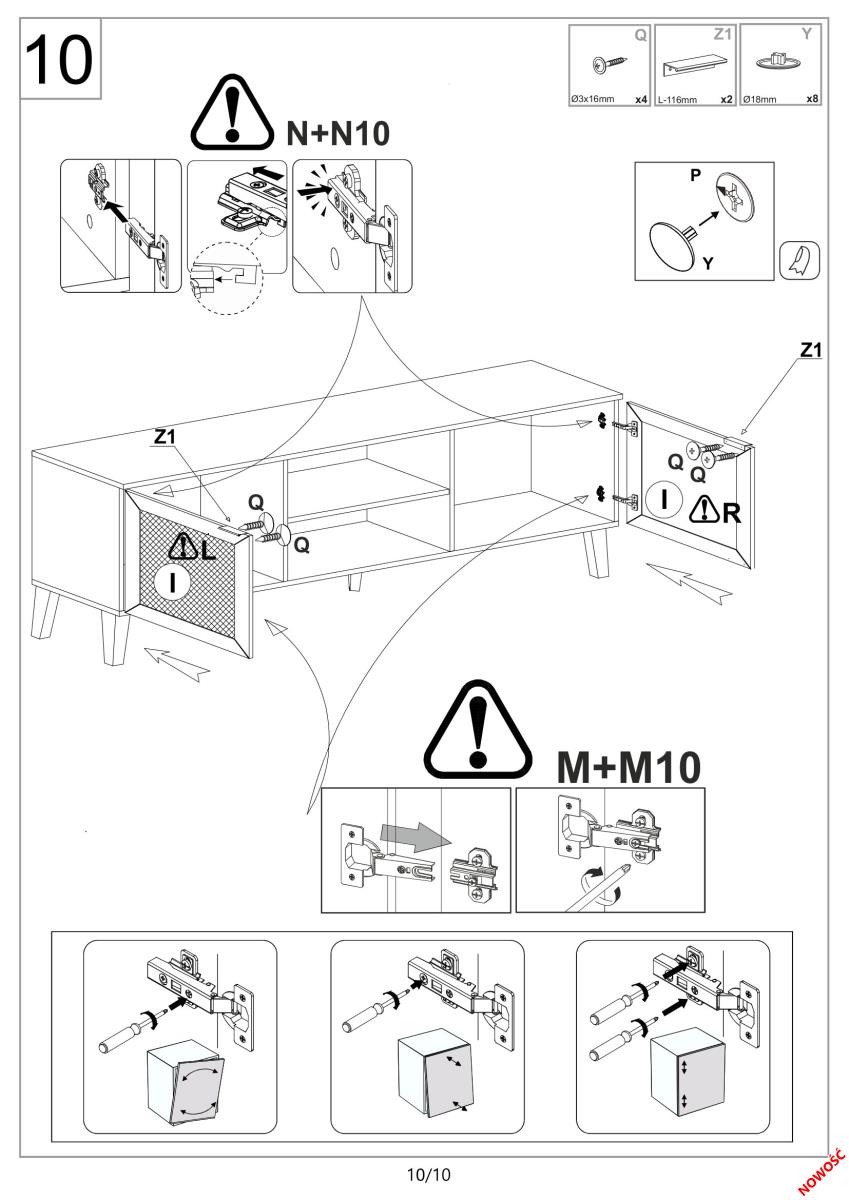 10

Q
Ø3x16mm x4

Z1
L-116mm x2

Y
Ø18mm x8

N+N10

P

Y

Z1

Z1

Q

Q

L

I

Q
Q

I

R

M+M10

10/10

NOWOŚĆ