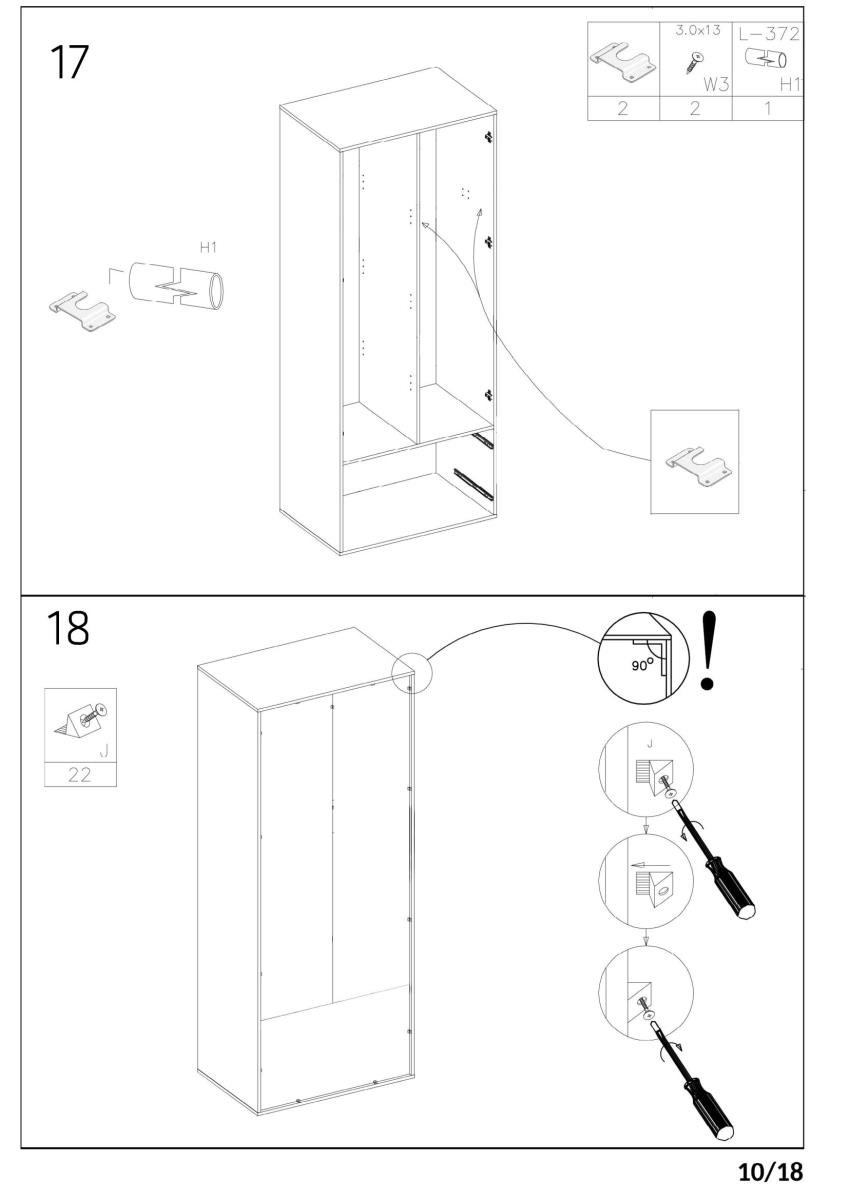 17

|  | 3.0x13 W3 | L-372 H1 |
|---|---|---|
| 2 | 2 | 1 |

H1

18

J
22

90°

!

J

10/18