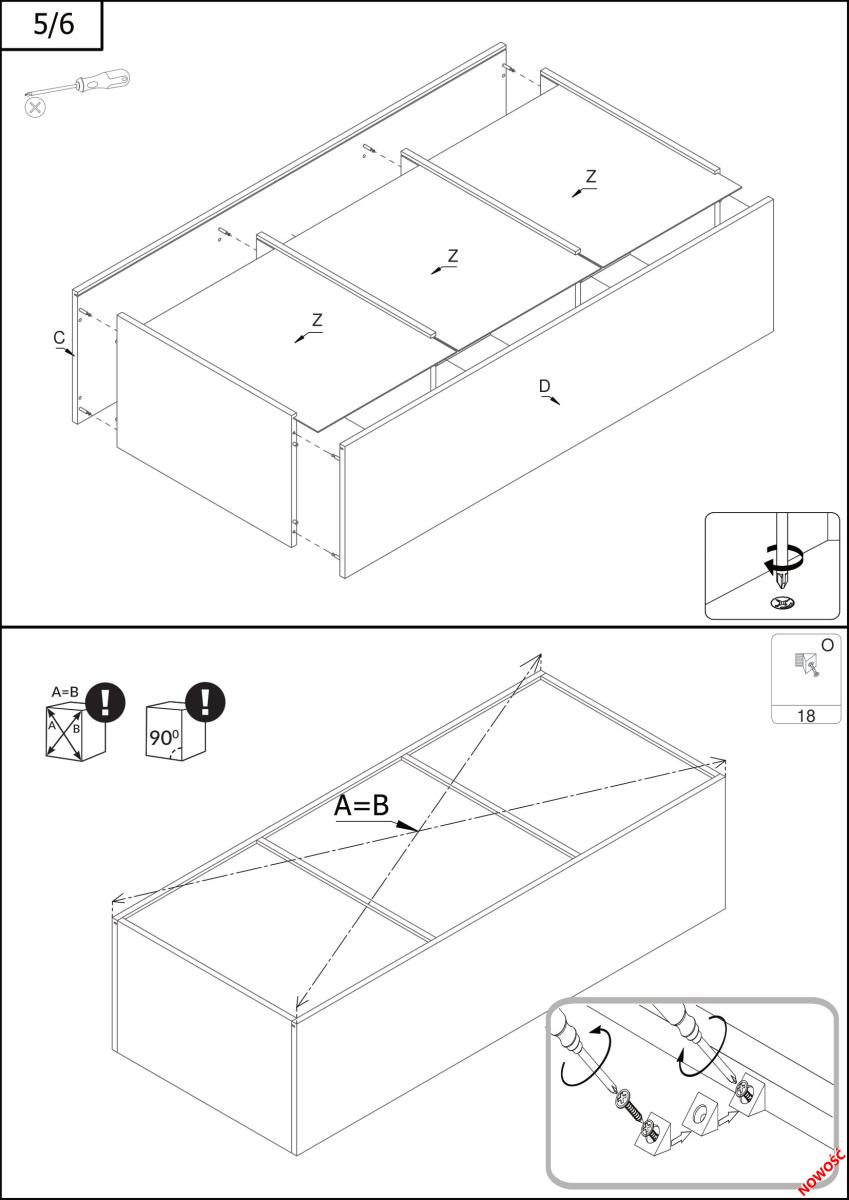 5/6

Z

Z

Z

C

D

O

18

A=B

A B

$90^0$

A=B

NOWOŚĆ