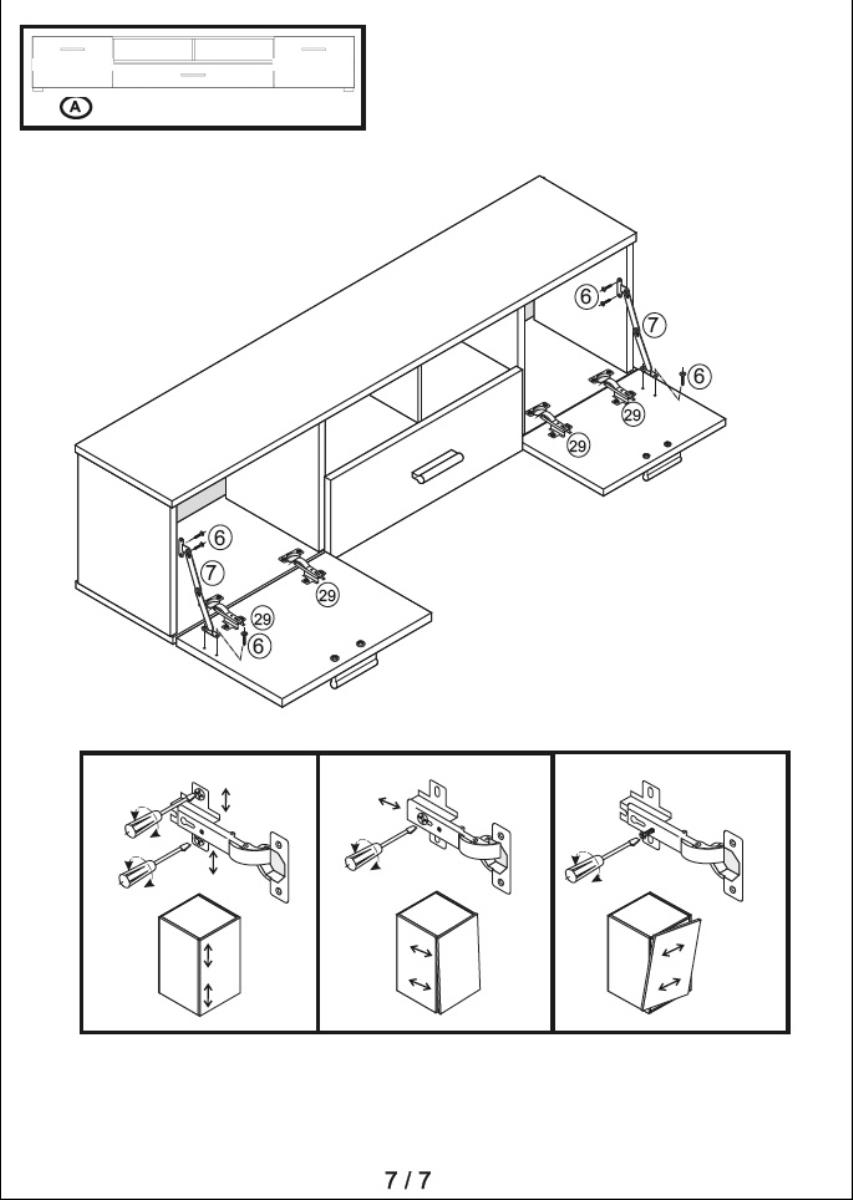 A

6
7
6
29
29

6
7
29
29
6

7 / 7